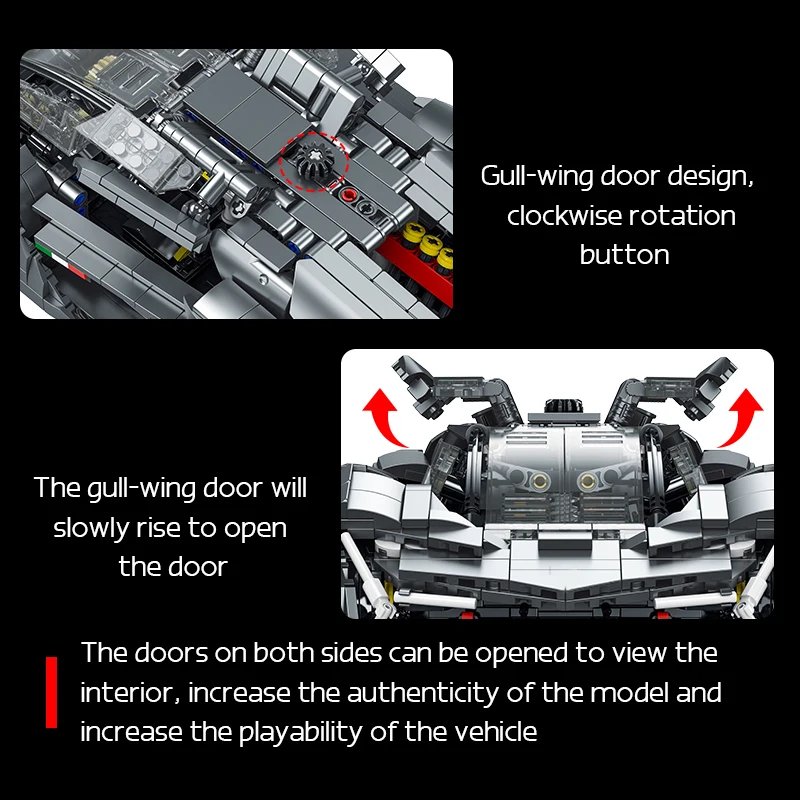 Gull-wing door design, clockwise rotation button

The gull-wing door will slowly rise to open the door

The doors on both sides can be opened to view the interior, increase the authenticity of the model and increase the playability of the vehicle