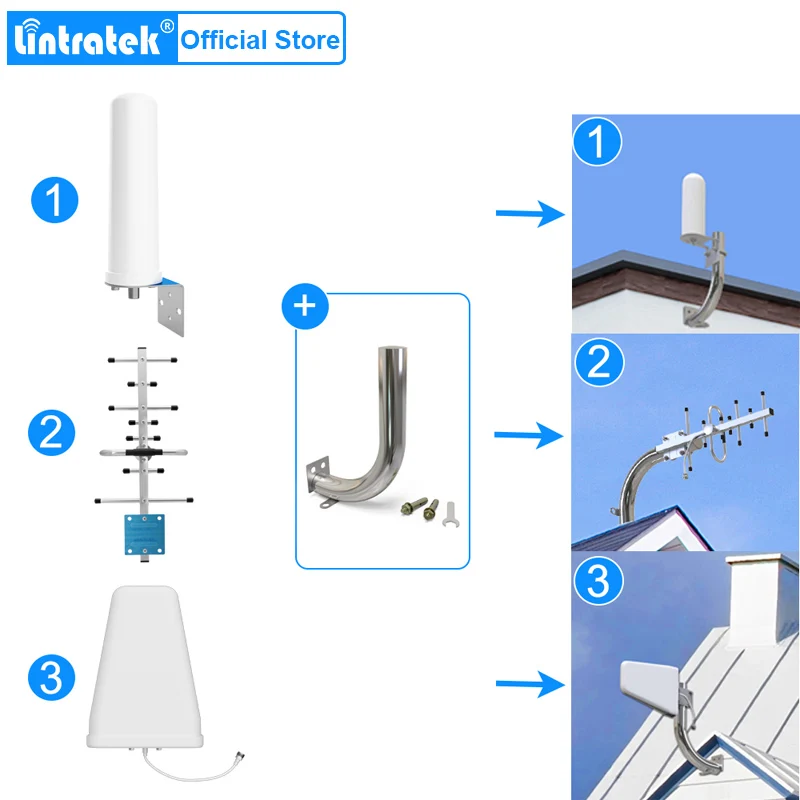 Lintratek® Official Store

1

2

3

+

1

2

3