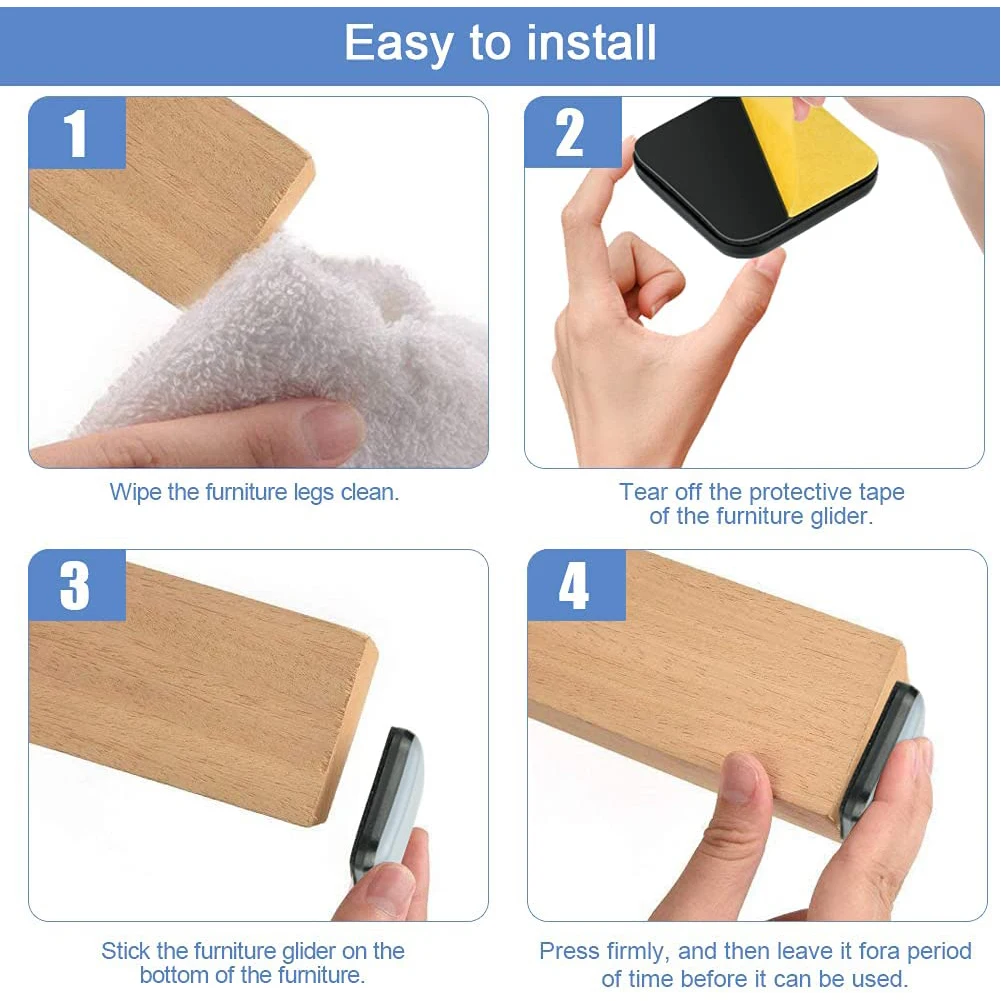 Easy to install

1

Wipe the furniture legs clean.

2

Tear off the protective tape of the furniture glider.

3

Stick the furniture glider on the bottom of the furniture.

4

Press firmly, and then leave it fora period of time before it can be used.