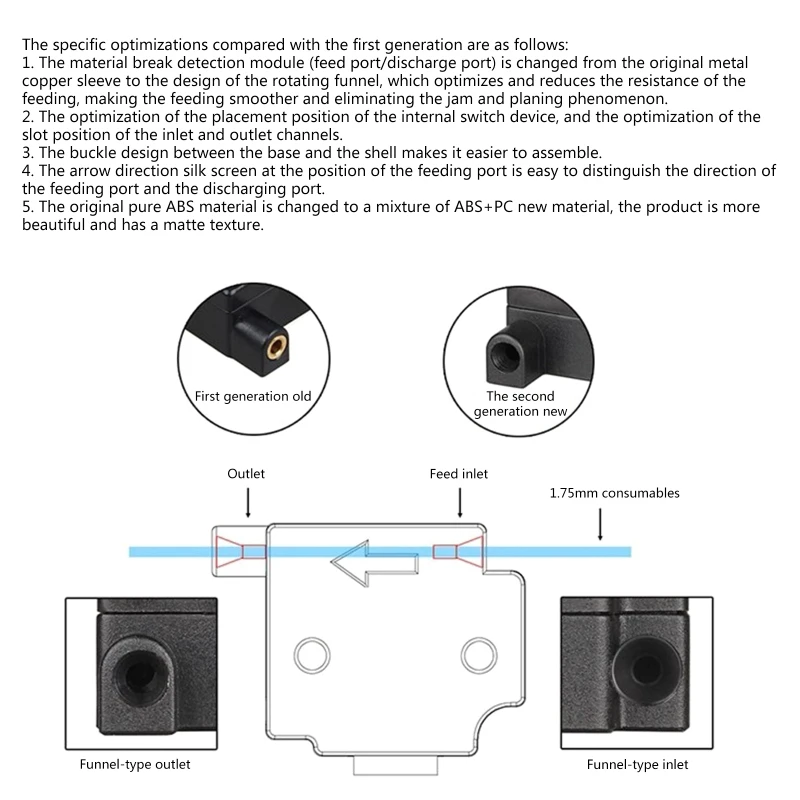 The specific optimizations compared with the first generation are as follows:
1. The material break detection module (feed port/discharge port) is changed from the original metal copper sleeve to the design of the rotating funnel, which optimizes and reduces the resistance of the feeding, making the feeding smoother and eliminating the jam and planing phenomenon.
2. The optimization of the placement position of the internal switch device, and the optimization of the slot position of the inlet and outlet channels.
3. The buckle design between the base and the shell makes it easier to assemble.
4. The arrow direction silk screen at the position of the feeding port is easy to distinguish the direction of the feeding port and the discharging port.
5. The original pure ABS material is changed to a mixture of ABS+PC new material, the product is more beautiful and has a matte texture.

First generation old

The second generation new

Outlet

Feed inlet

1.75mm consumables

Funnel-type outlet

Funnel-type inlet