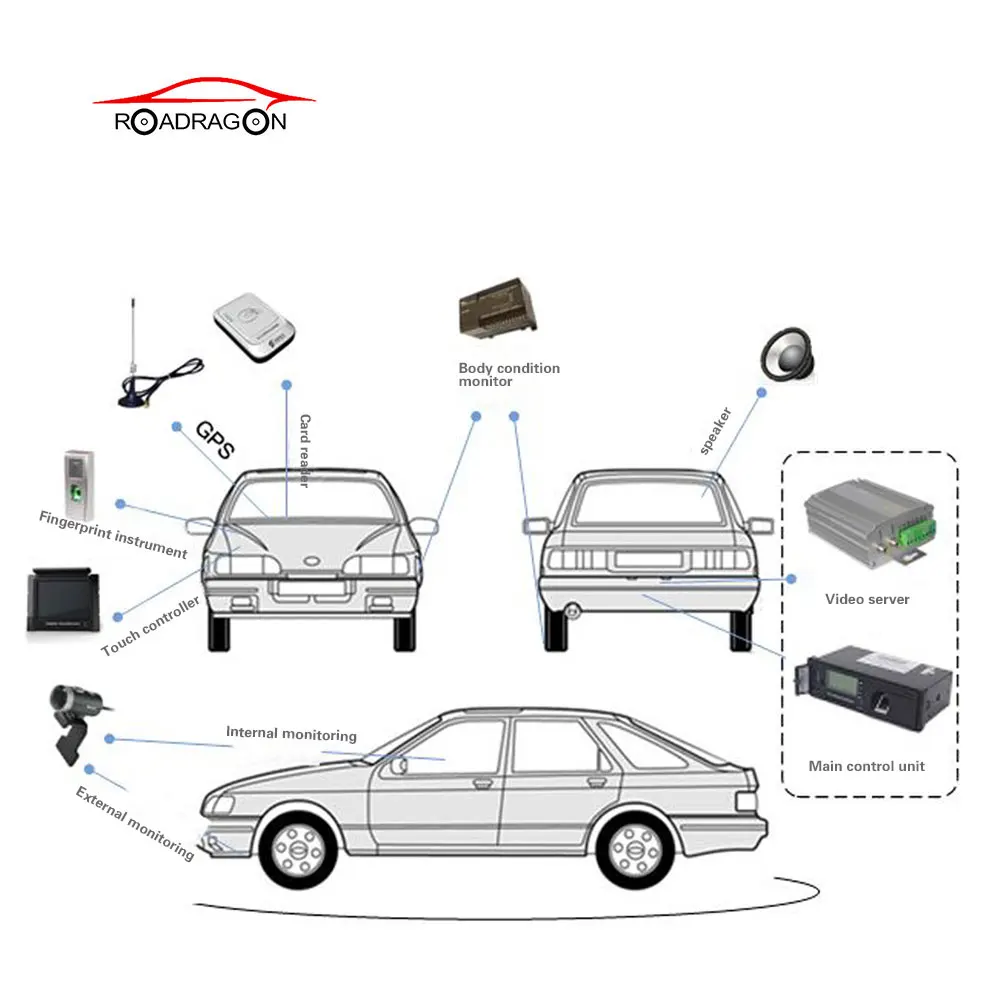 ROADRAGON

GPS

Card reader

Body condition monitor

speaker

Fingerprint instrument

Touch controller

Video server

Main control unit

Internal monitoring

External monitoring