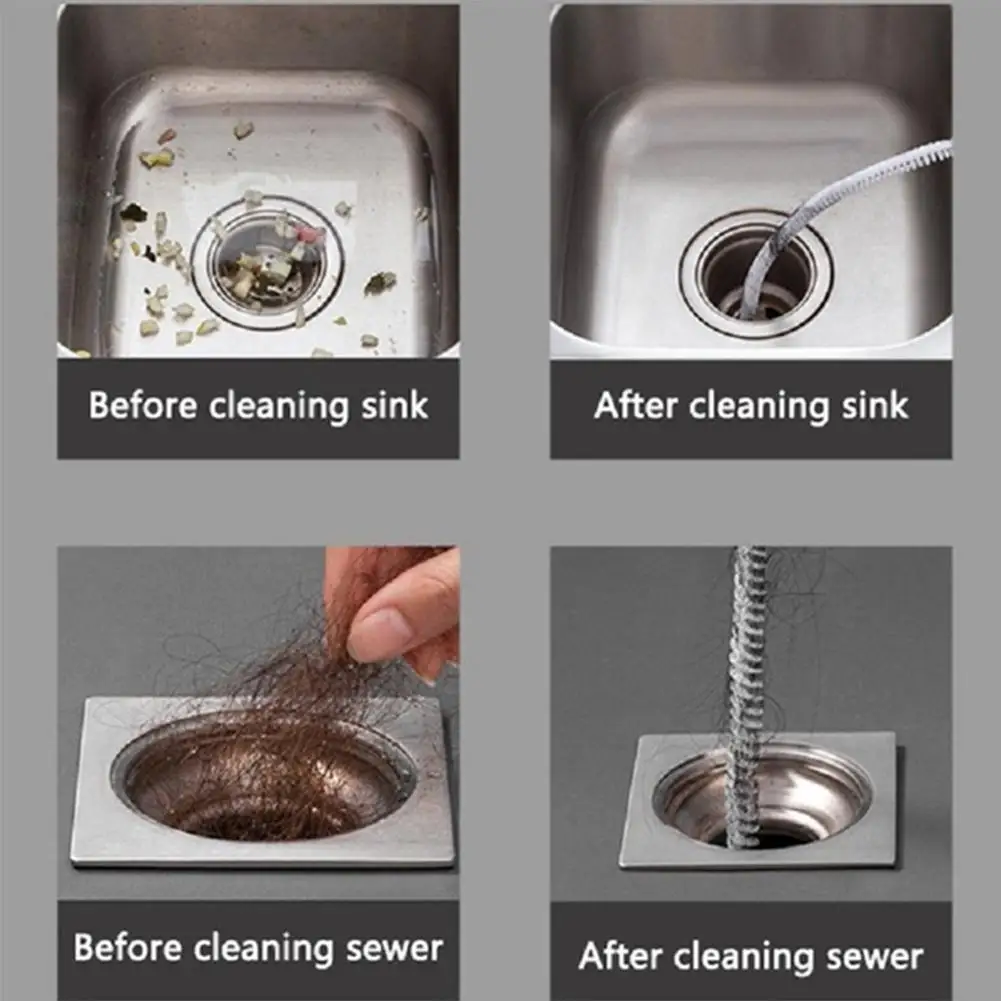 Before cleaning sink

After cleaning sink

Before cleaning sewer

After cleaning sewer