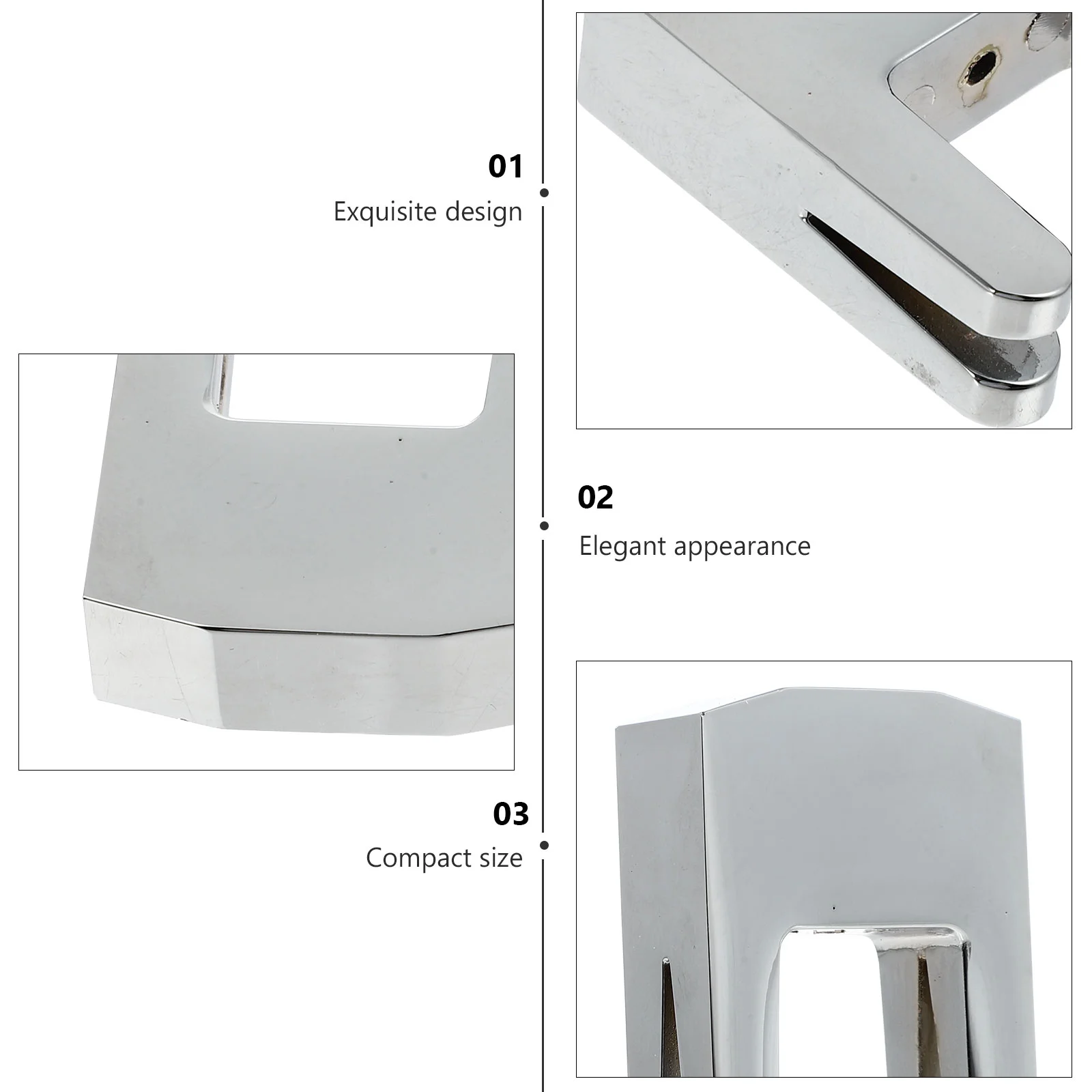 01
Exquisite design

02
Elegant appearance

03
Compact size