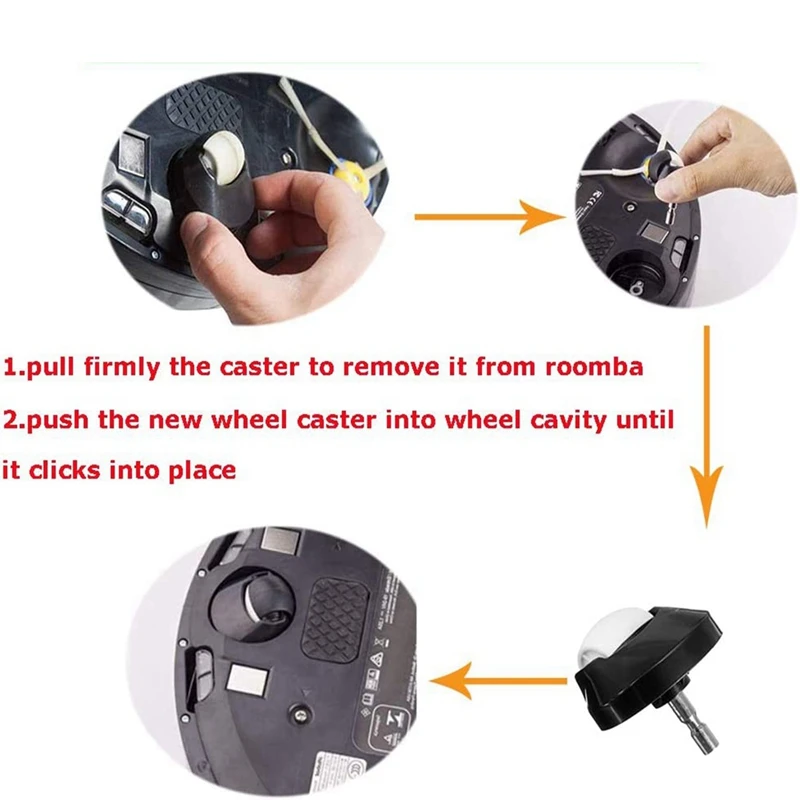 1.pull firmly the caster to remove it from roomba

2.push the new wheel caster into wheel cavity until it clicks into place