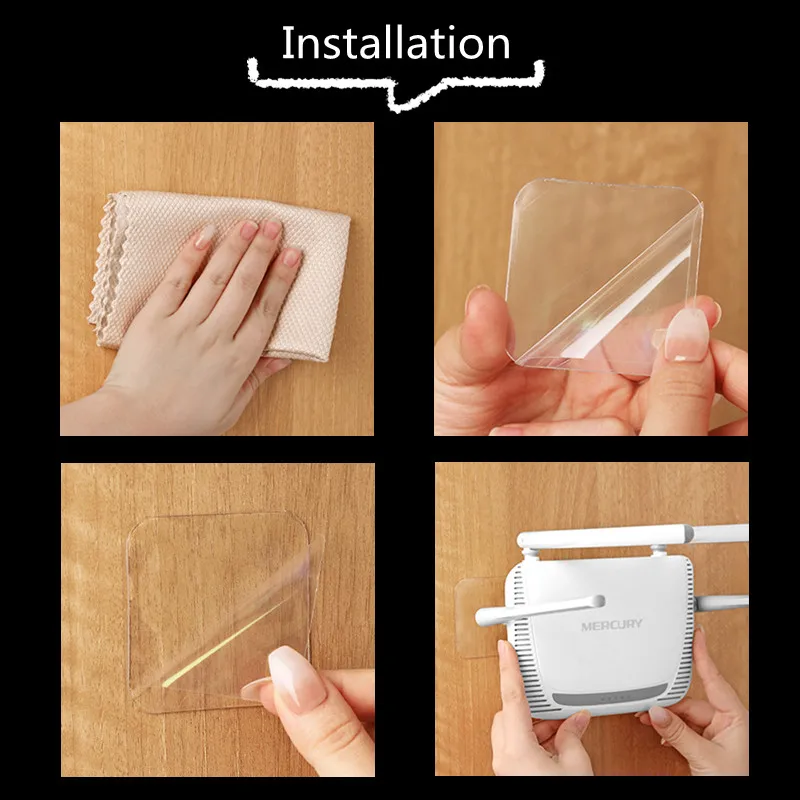 Installation

MERCURY