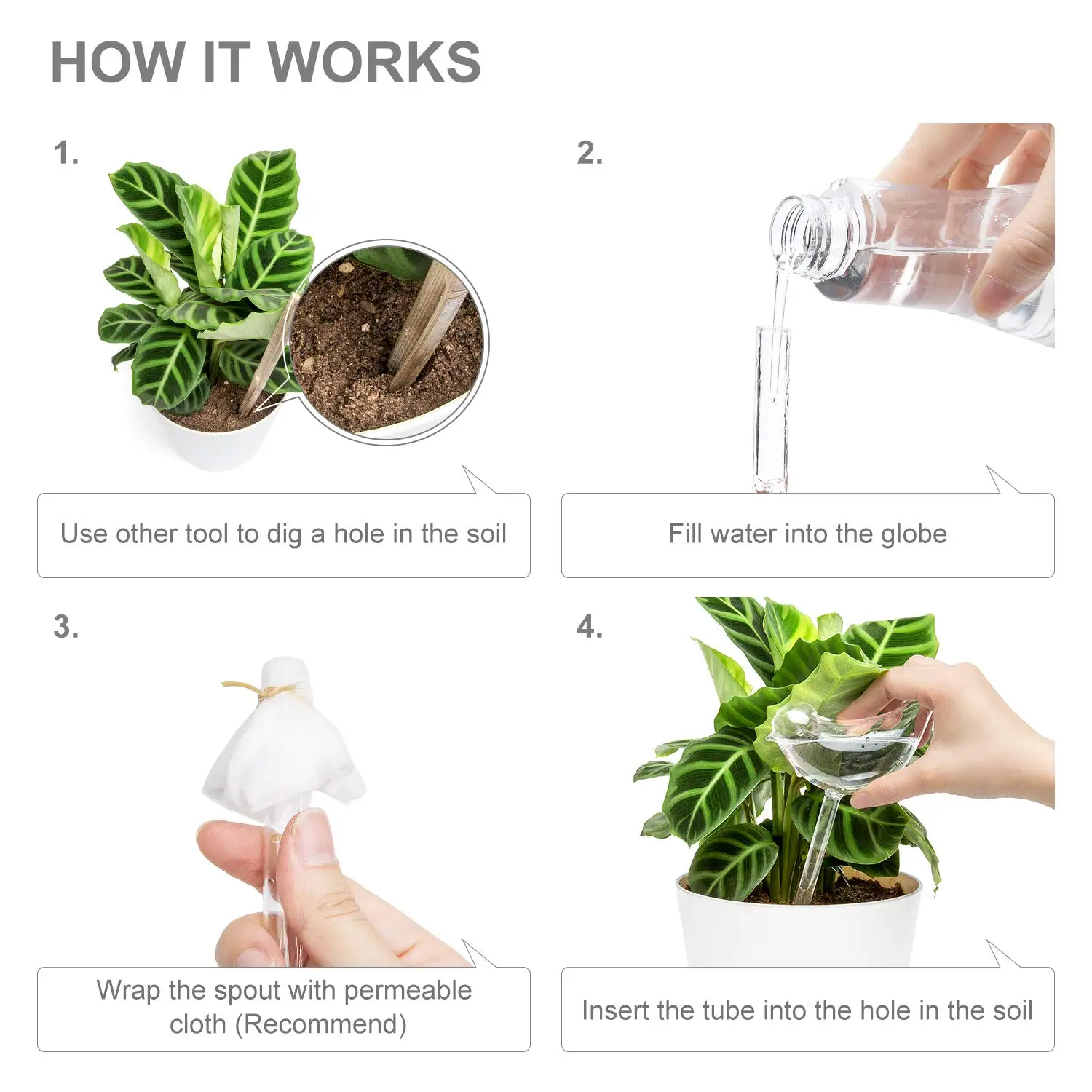 HOW IT WORKS

1.

Use other tool to dig a hole in the soil

2.

Fill water into the globe

3.

Wrap the spout with permeable cloth (Recommend)

4.

Insert the tube into the hole in the soil