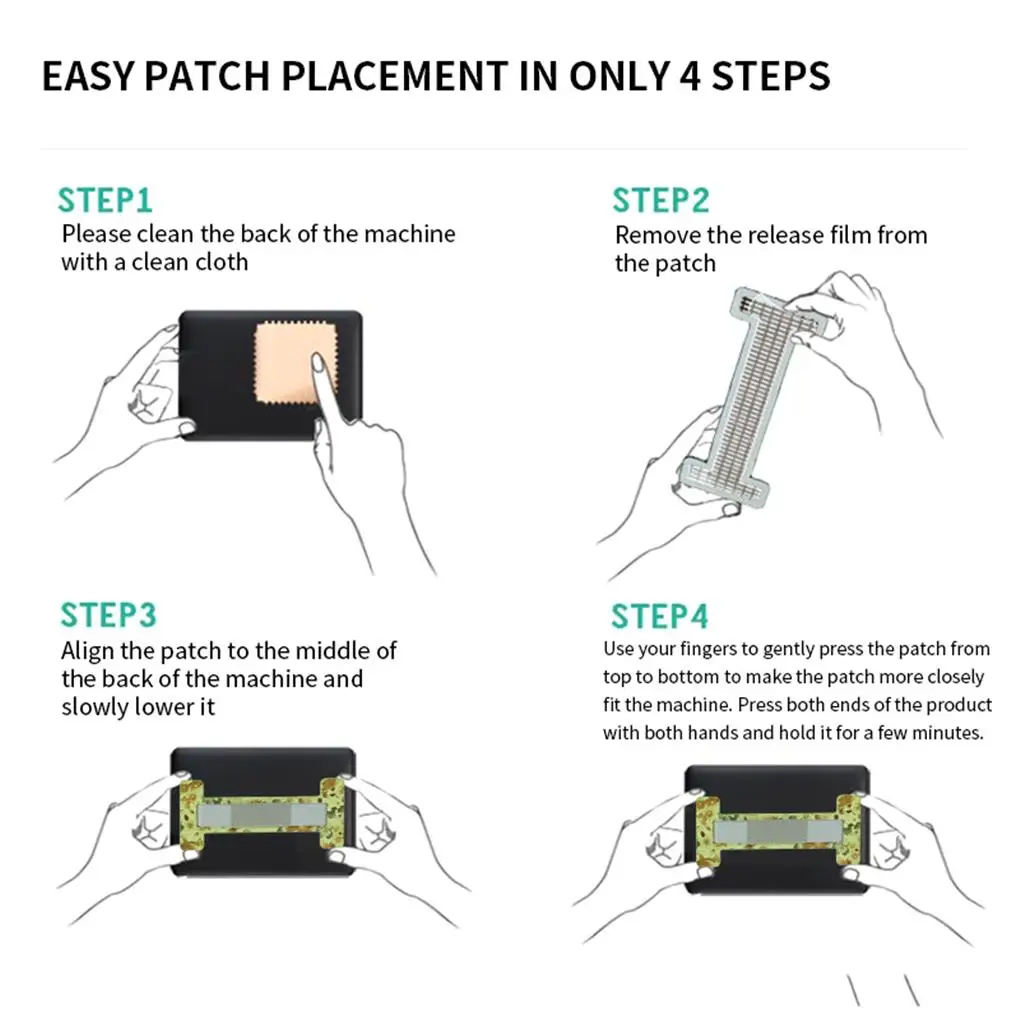 EASY PATCH PLACEMENT IN ONLY 4 STEPS

STEP1
Please clean the back of the machine with a clean cloth

STEP2
Remove the release film from the patch

STEP3
Align the patch to the middle of the back of the machine and slowly lower it

STEP4
Use your fingers to gently press the patch from top to bottom to make the patch more closely fit the machine. Press both ends of the product with both hands and hold it for a few minutes.