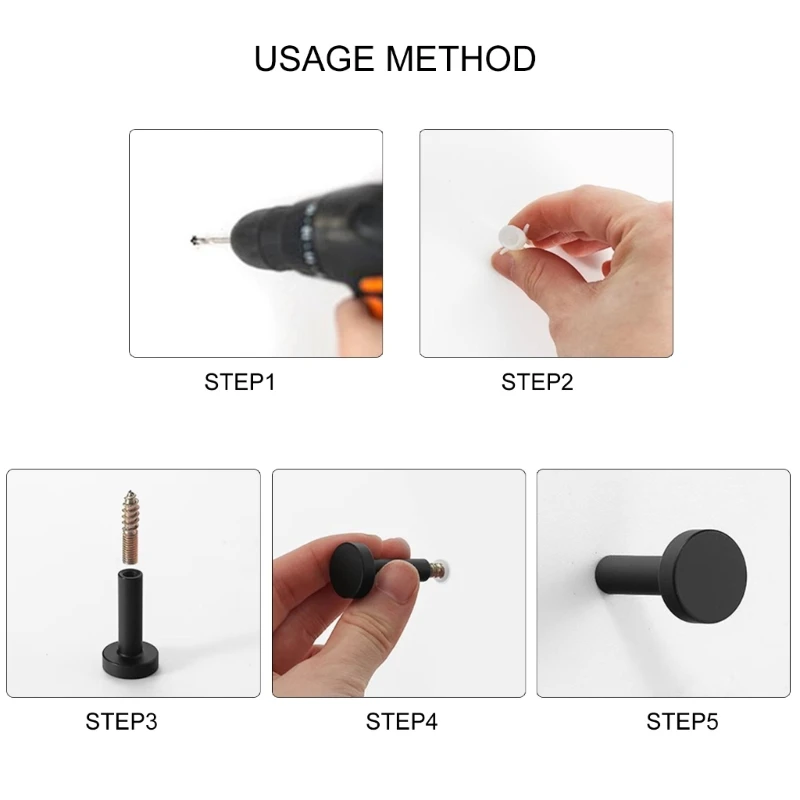 USAGE METHOD

STEP1

STEP2

STEP3

STEP4

STEP5