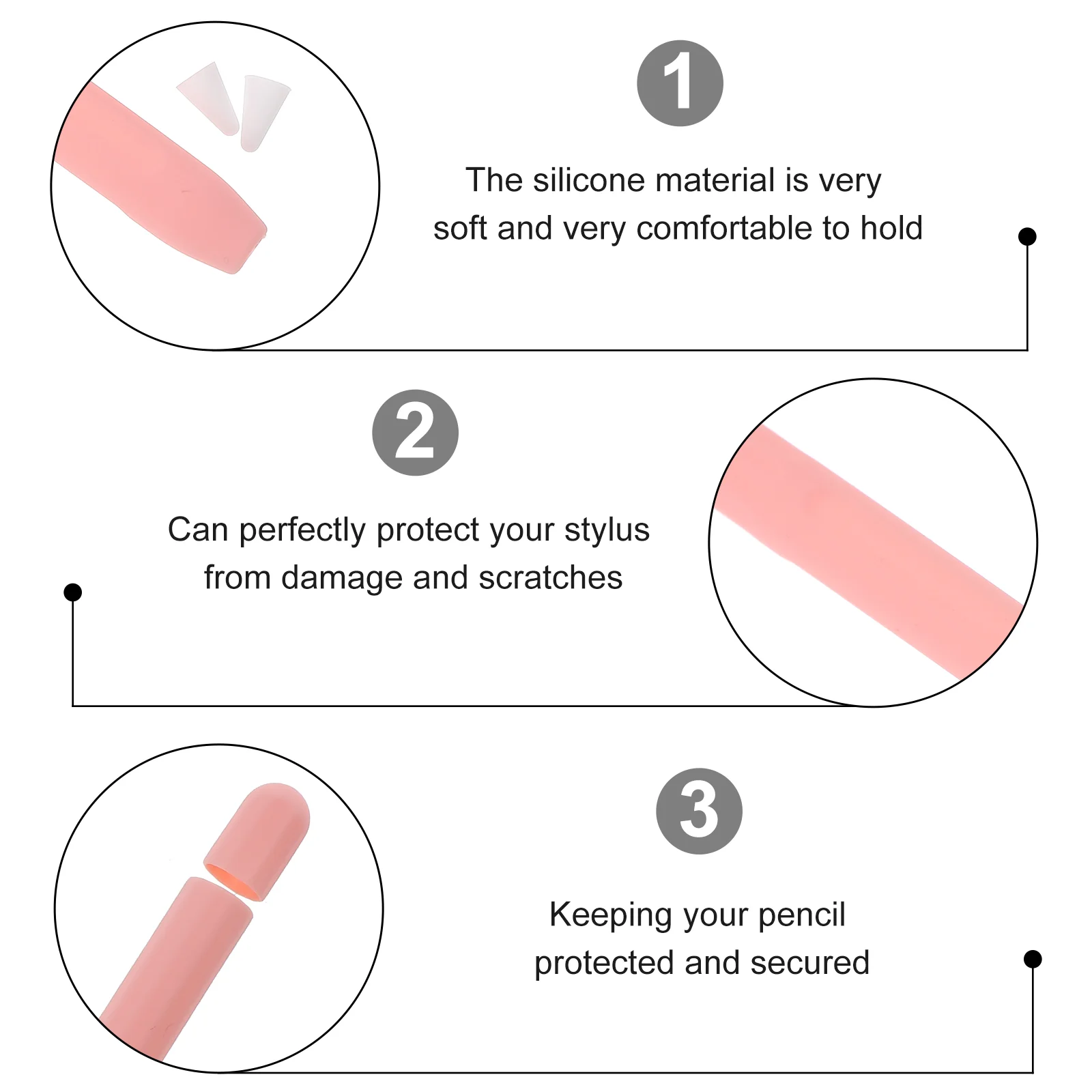 1

The silicone material is very soft and very comfortable to hold

2

Can perfectly protect your stylus from damage and scratches

3

Keeping your pencil protected and secured