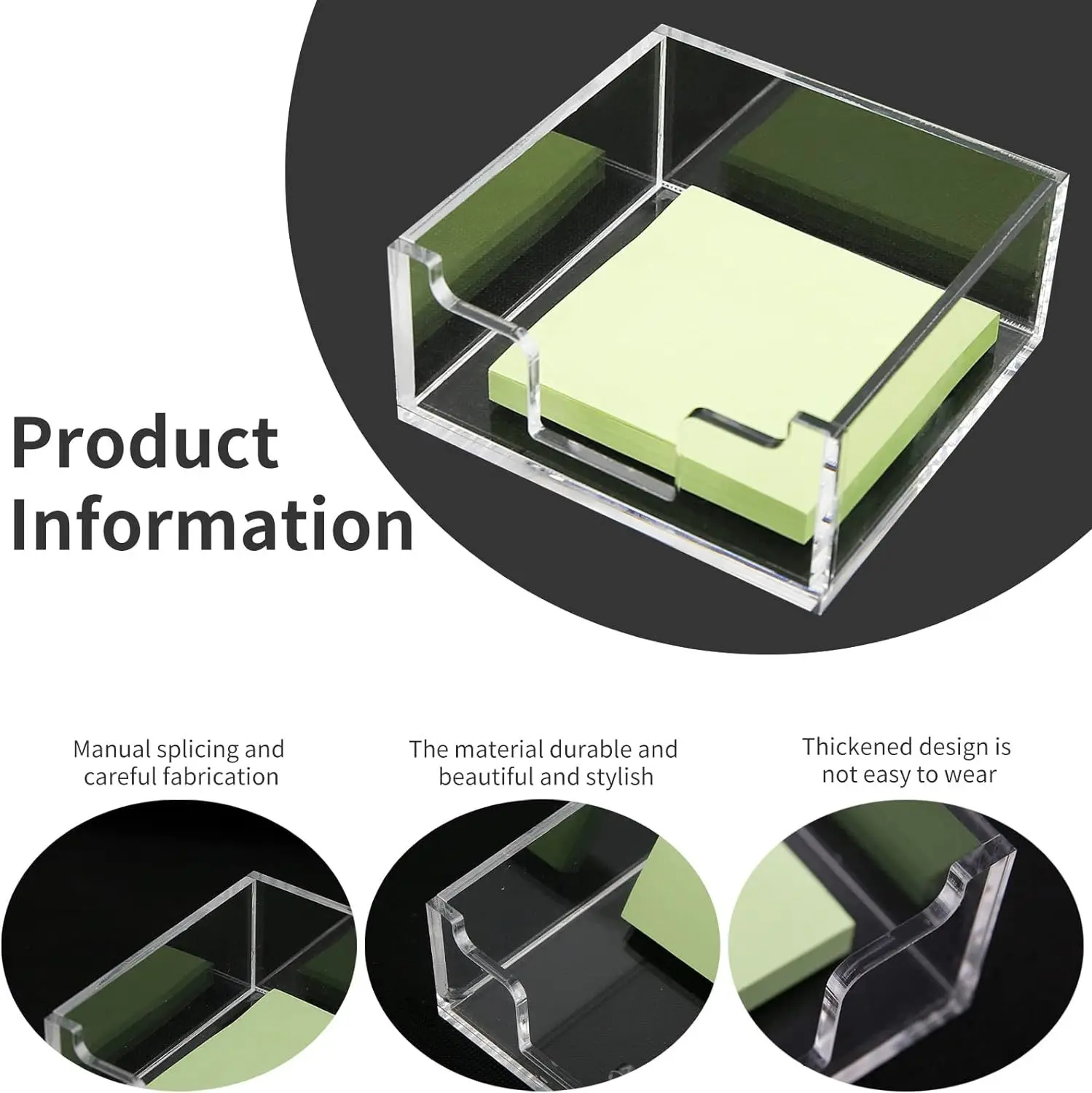 Product Information

Manual splicing and careful fabrication

The material durable and beautiful and stylish

Thickened design is not easy to wear