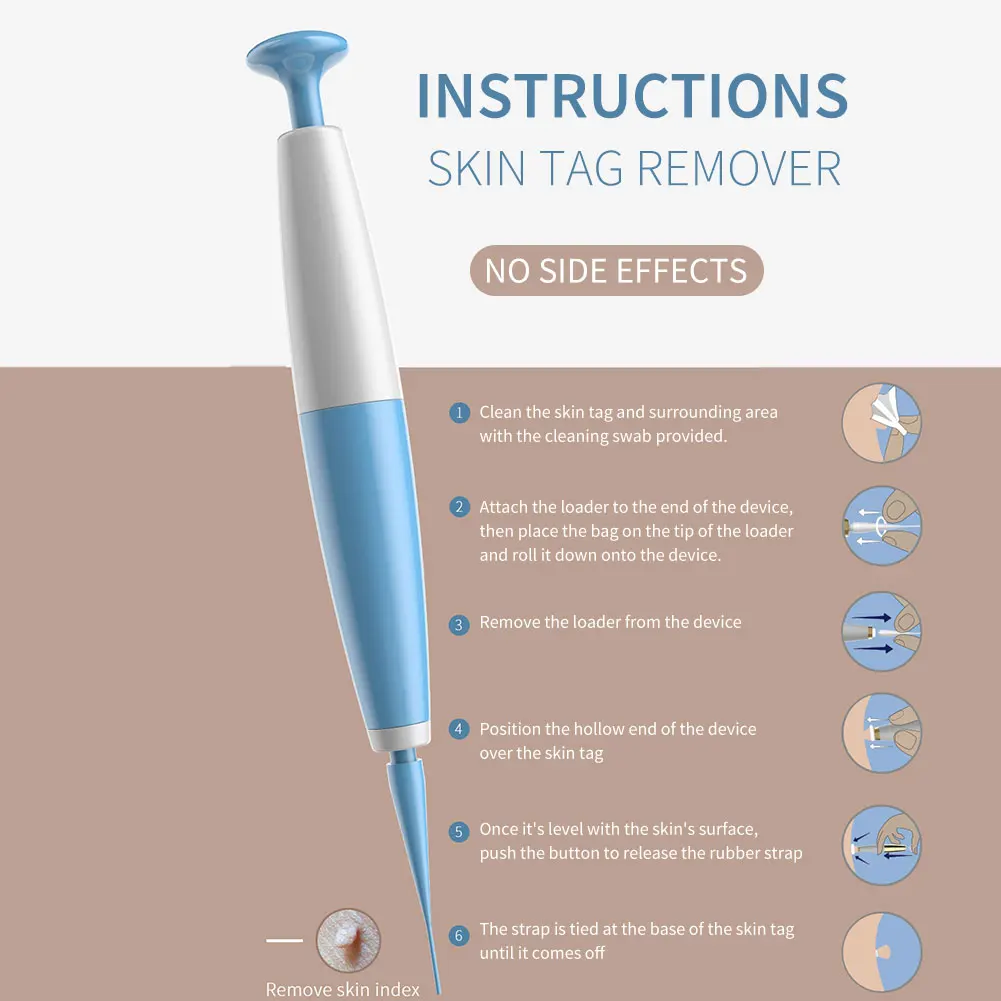 INSTRUCTIONS
SKIN TAG REMOVER

NO SIDE EFFECTS

1 Clean the skin tag and surrounding area with the cleaning swab provided.

2 Attach the loader to the end of the device, then place the bag on the tip of the loader and roll it down onto the device.

3 Remove the loader from the device

4 Position the hollow end of the device over the skin tag

5 Once it's level with the skin's surface, push the button to release the rubber strap

6 The strap is tied at the base of the skin tag until it comes off

Remove skin index