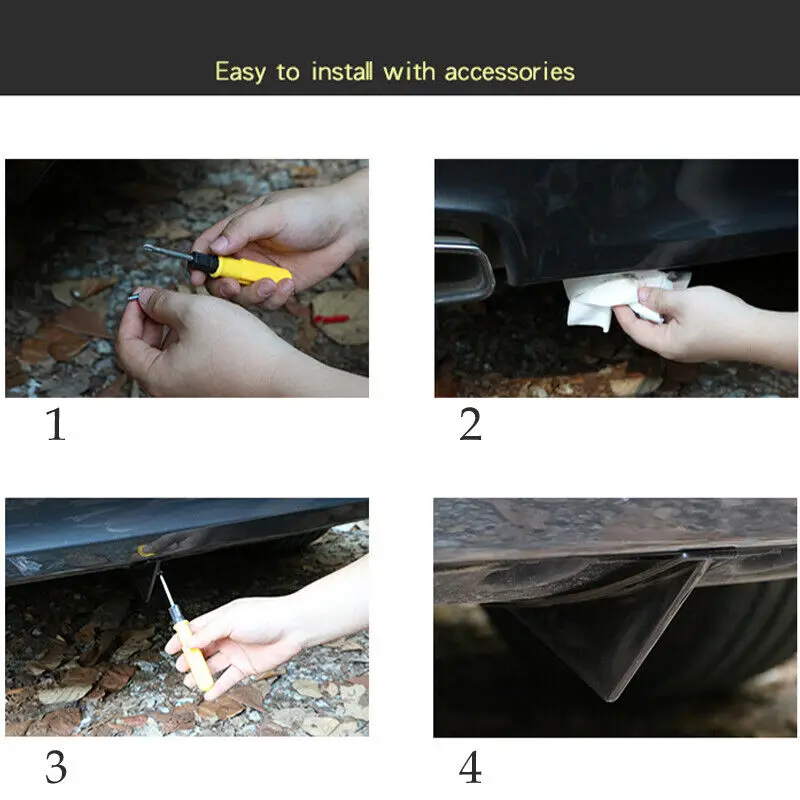 Easy to install with accessories

1

2

3

4