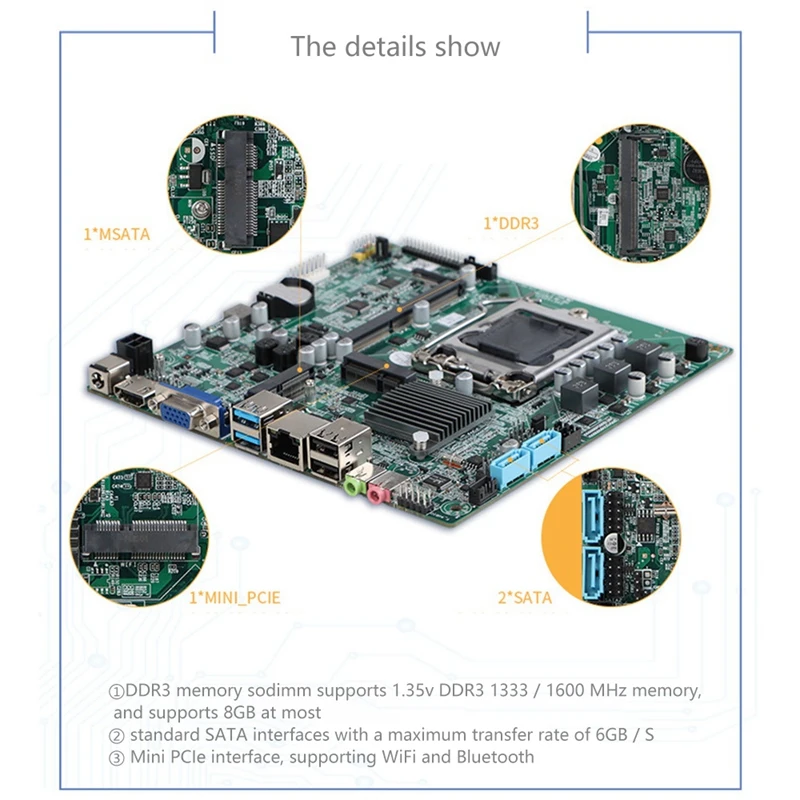 The details show

1*MSATA

1*DDR3

1*MINI_PCIE

2*SATA

①DDR3 memory sodimm supports 1.35v DDR3 1333 / 1600 MHz memory, and supports 8GB at most
② standard SATA interfaces with a maximum transfer rate of 6GB / S
③ Mini PCIe interface, supporting WiFi and Bluetooth