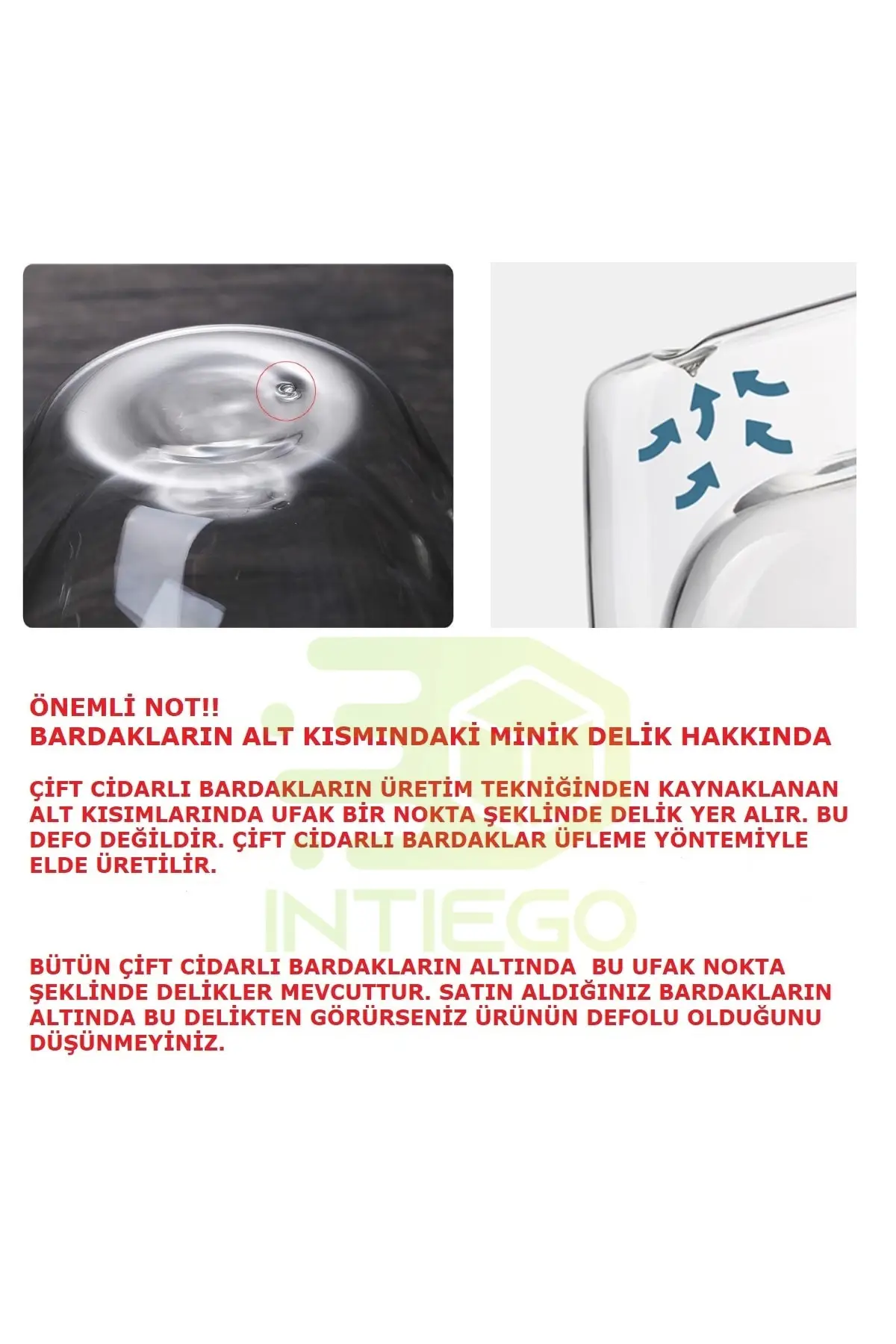 ÖNEMLİ NOT!!
BARDAKLARIN ALT KISMINDAKİ MİNİK DELİK HAKKINDA

ÇİFT CİDARLI BARDAKLARIN ÜRETİM TEKNİĞİNDEN KAYNAKLANAN ALT KISIMLARINDA UFAK BİR NOKTA ŞEKLİNDE DELİK YER ALIR. BU DEFO DEĞİLDİR. ÇİFT CİDARLI BARDAKLAR ÜFLEME YÖNTEMİYLE ELDE ÜRETİLİR.

INTIEGO

BÜTÜN ÇİFT CİDARLI BARDAKLARIN ALTINDA BU UFAK NOKTA ŞEKLİNDE DELİKLER MEVCUTTUR. SATIN ALDIĞINIZ BARDAKLARIN ALTINDA BU DELİKTEN GÖRÜRSENİZ ÜRÜNÜN DEFOLU OLDUĞUNU DÜŞÜNMEYİNİZ.