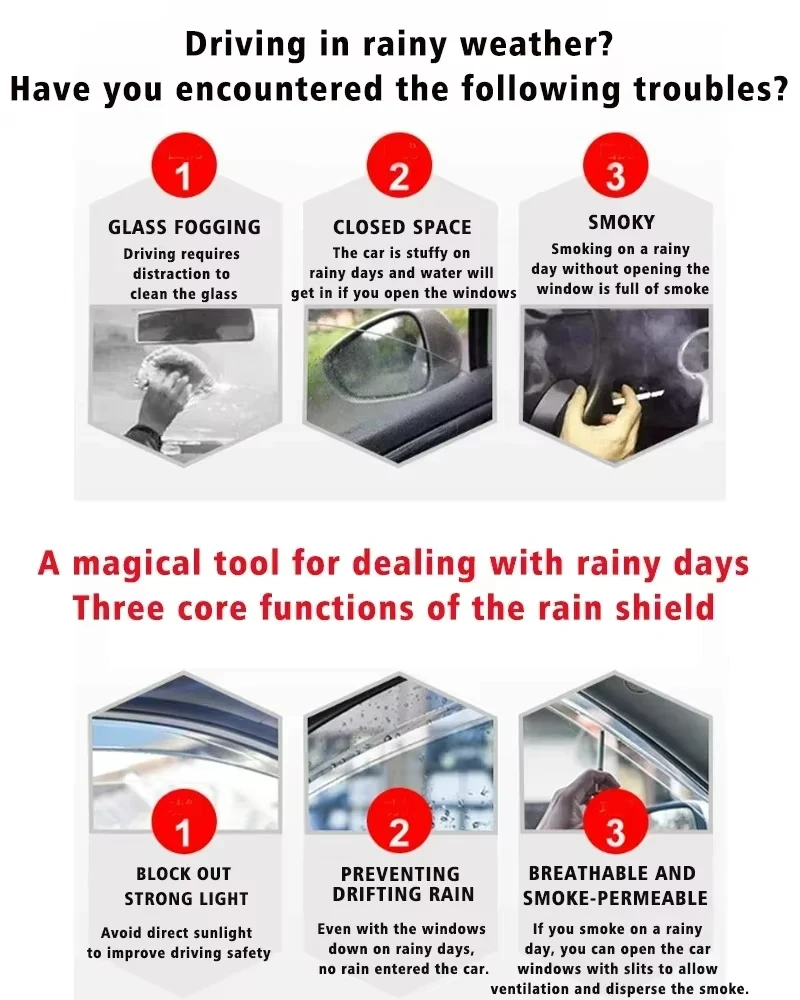 Driving in rainy weather?
Have you encountered the following troubles?

1
GLASS FOGGING
Driving requires distraction to clean the glass

2
CLOSED SPACE
The car is stuffy on rainy days and water will get in if you open the windows

3
SMOKY
Smoking on a rainy day without opening the window is full of smoke

A magical tool for dealing with rainy days
Three core functions of the rain shield

1
BLOCK OUT STRONG LIGHT
Avoid direct sunlight to improve driving safety

2
PREVENTING DRIFTING RAIN
Even with the windows down on rainy days, no rain entered the car.

3
BREATHABLE AND SMOKE-PERMEABLE
If you smoke on a rainy day, you can open the car windows with slits to allow ventilation and disperse the smoke.