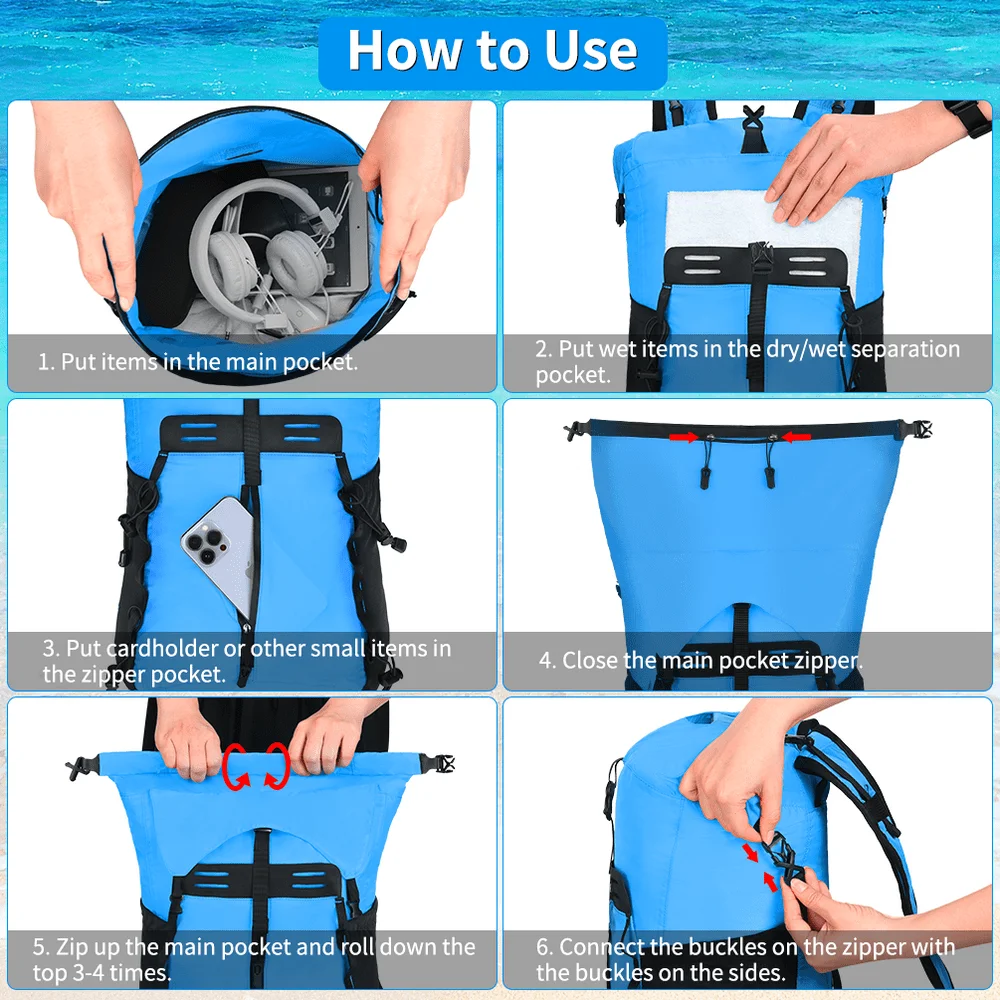 How to Use

1. Put items in the main pocket.

2. Put wet items in the dry/wet separation pocket.

3. Put cardholder or other small items in the zipper pocket.

4. Close the main pocket zipper.

5. Zip up the main pocket and roll down the top 3-4 times.

6. Connect the buckles on the zipper with the buckles on the sides.