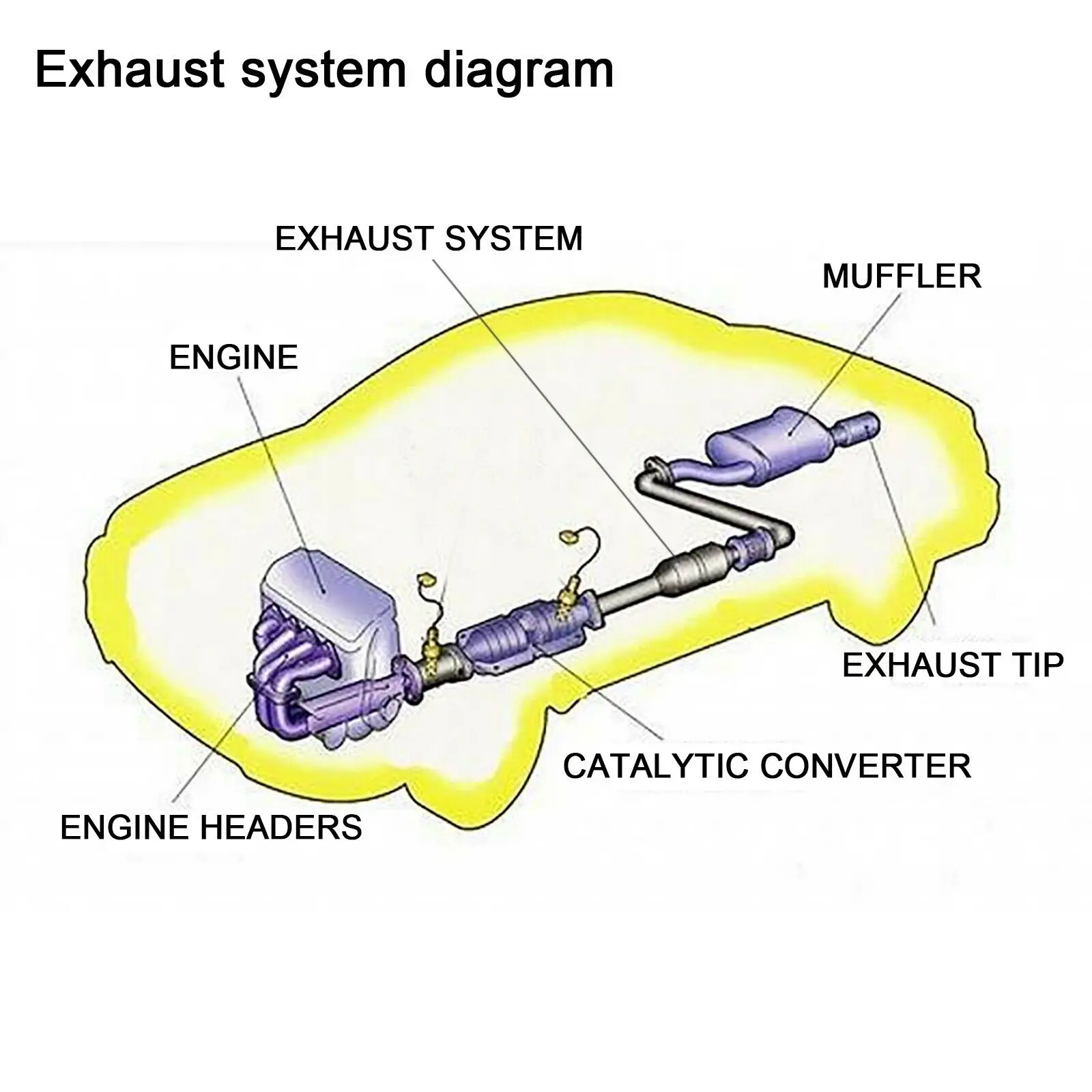 Exhaust system diagram

EXHAUST SYSTEM

MUFFLER

ENGINE

EXHAUST TIP

CATALYTIC CONVERTER

ENGINE HEADERS