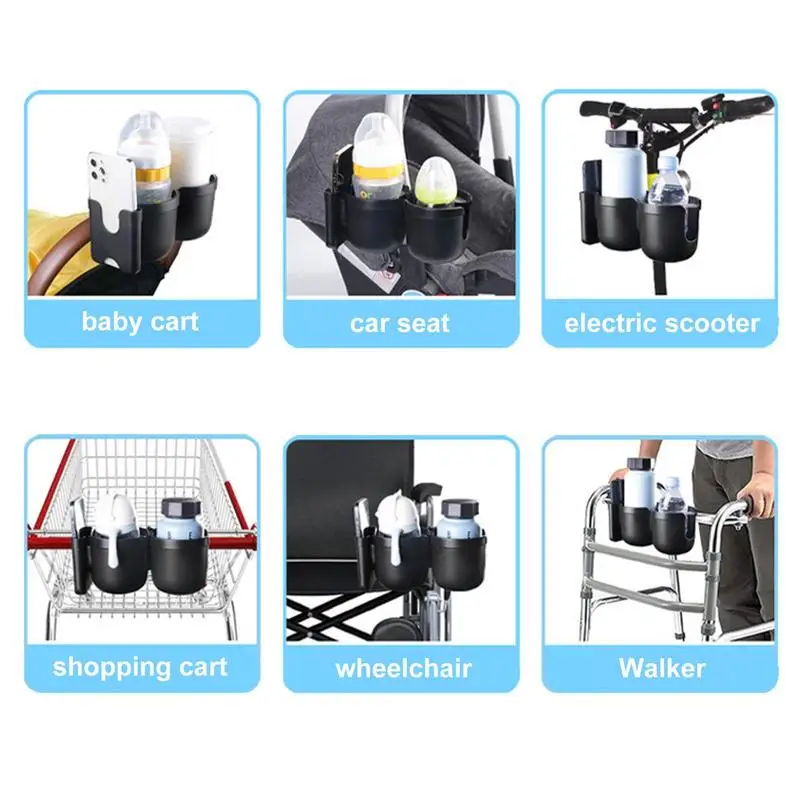 baby cart

car seat

electric scooter

shopping cart

wheelchair

Walker