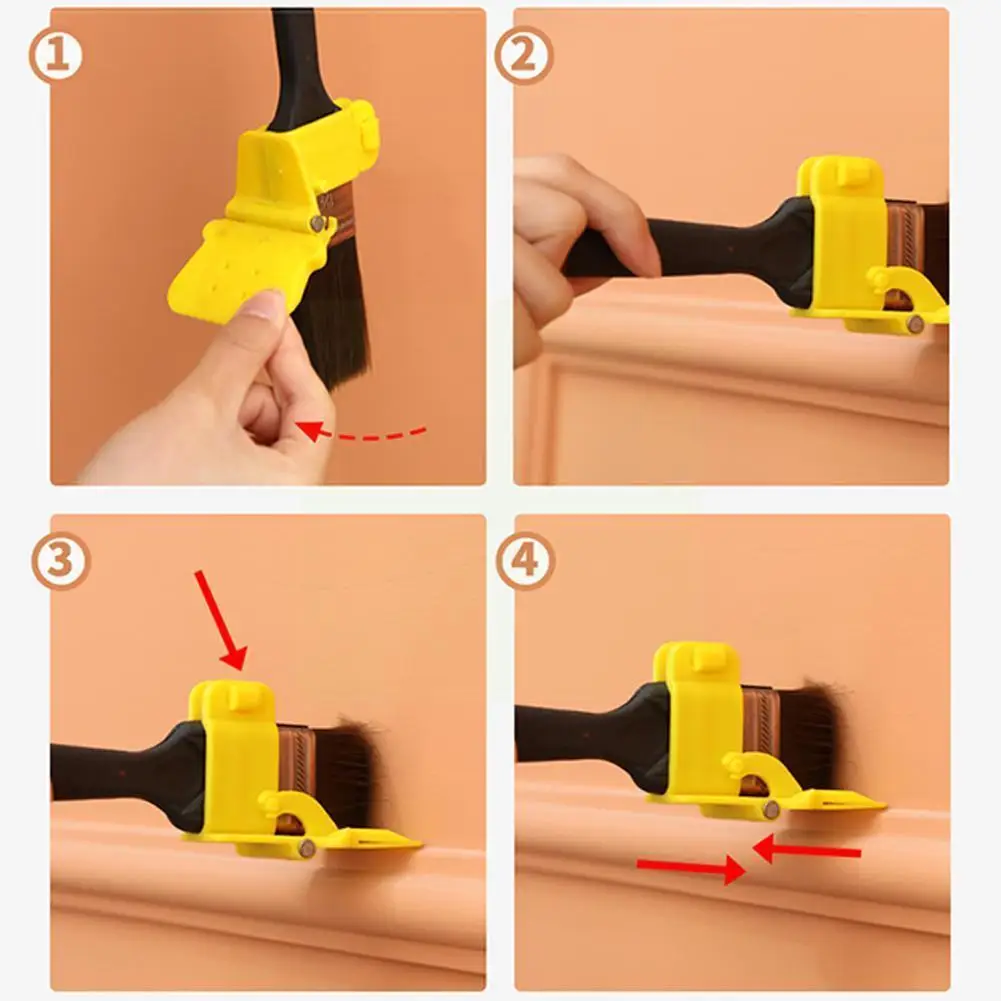 1
2
3
4