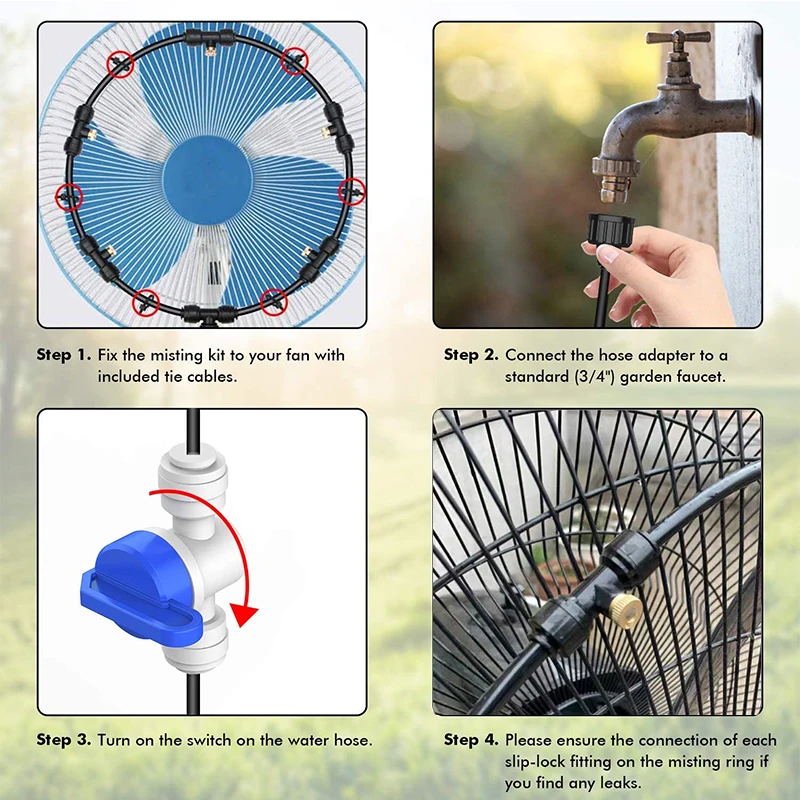 Step 1. Fix the misting kit to your fan with included tie cables.

Step 2. Connect the hose adapter to a standard (3/4") garden faucet.

Step 3. Turn on the switch on the water hose.

Step 4. Please ensure the connection of each slip-lock fitting on the misting ring if you find any leaks.