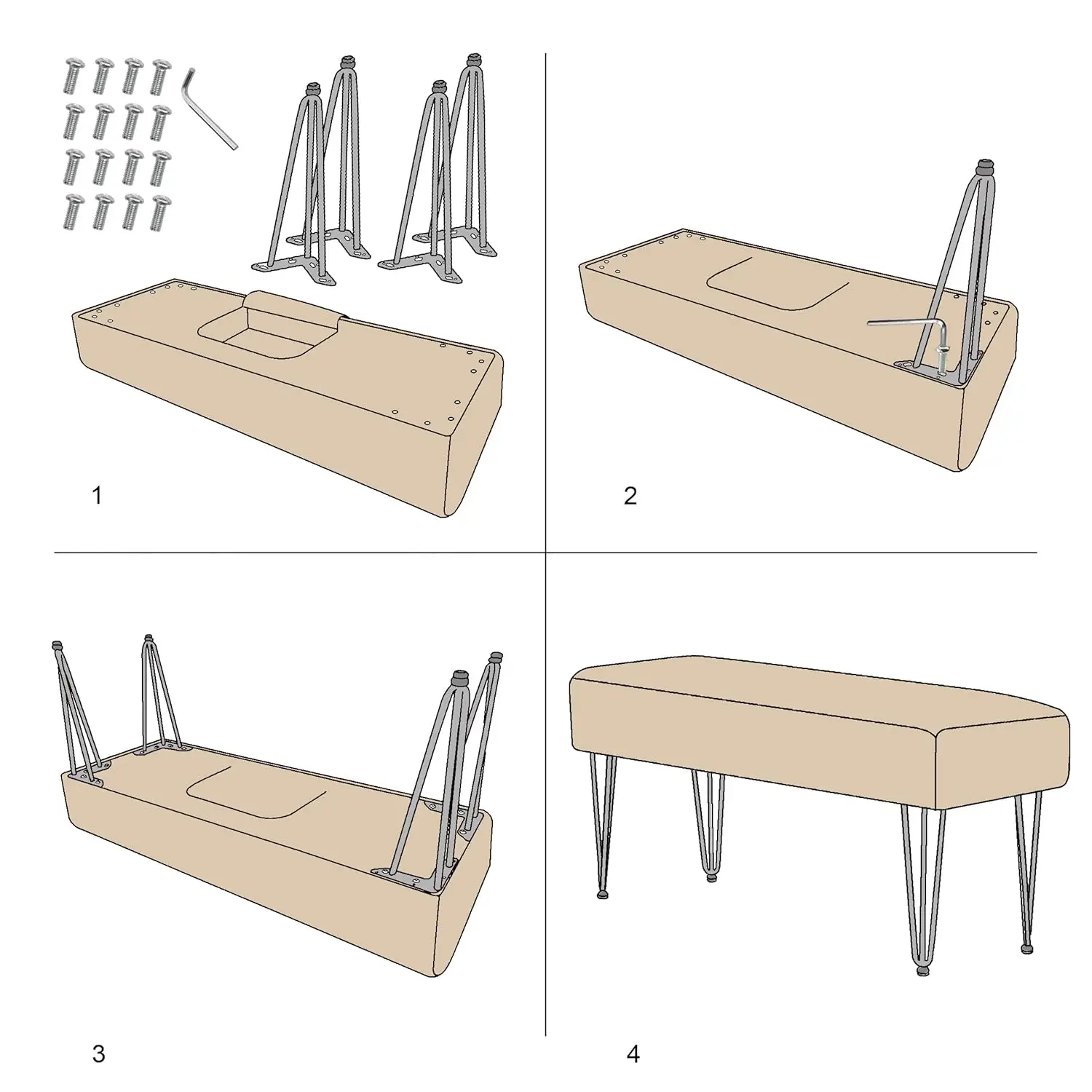 1

2

3

4