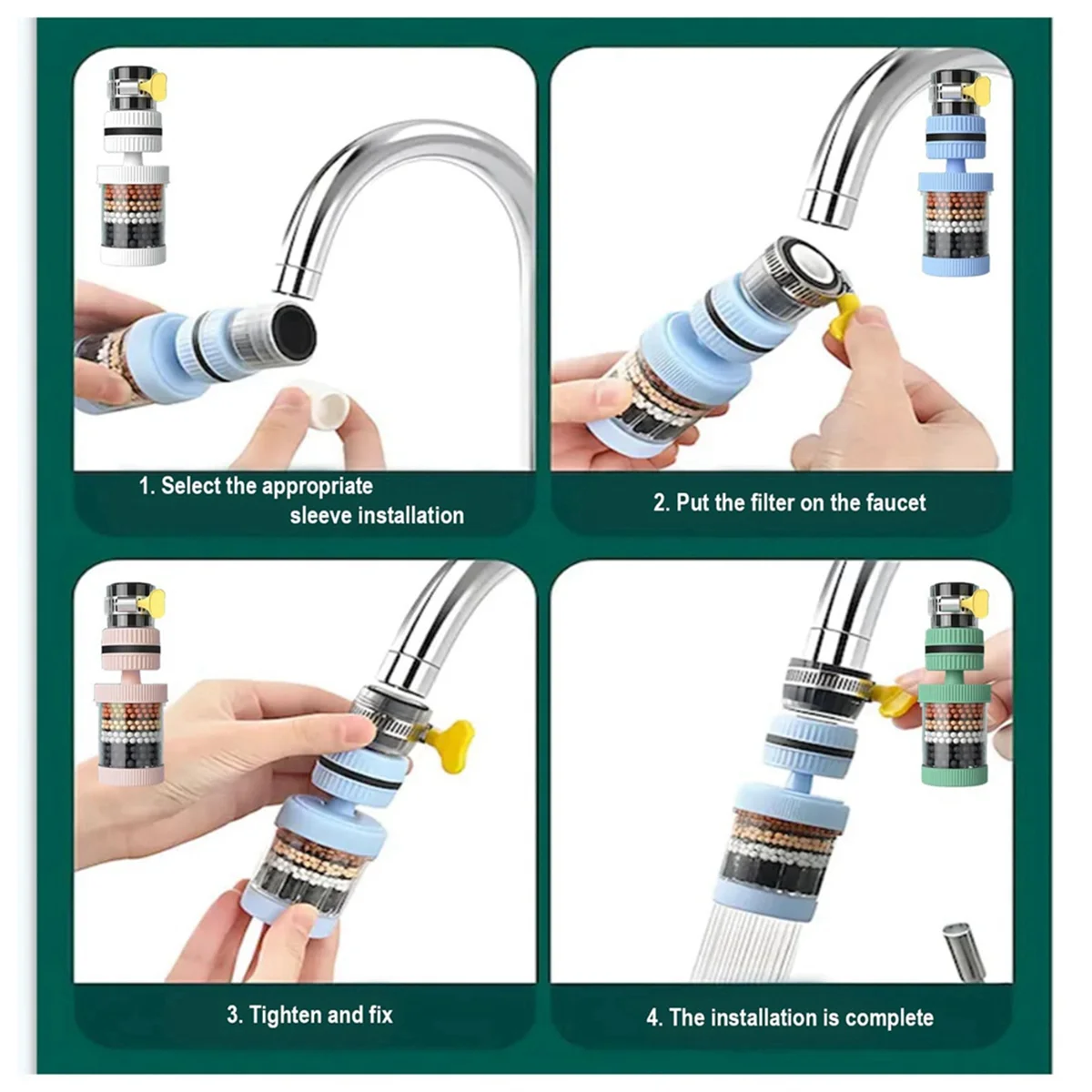 1. Select the appropriate sleeve installation

2. Put the filter on the faucet

3. Tighten and fix

4. The installation is complete