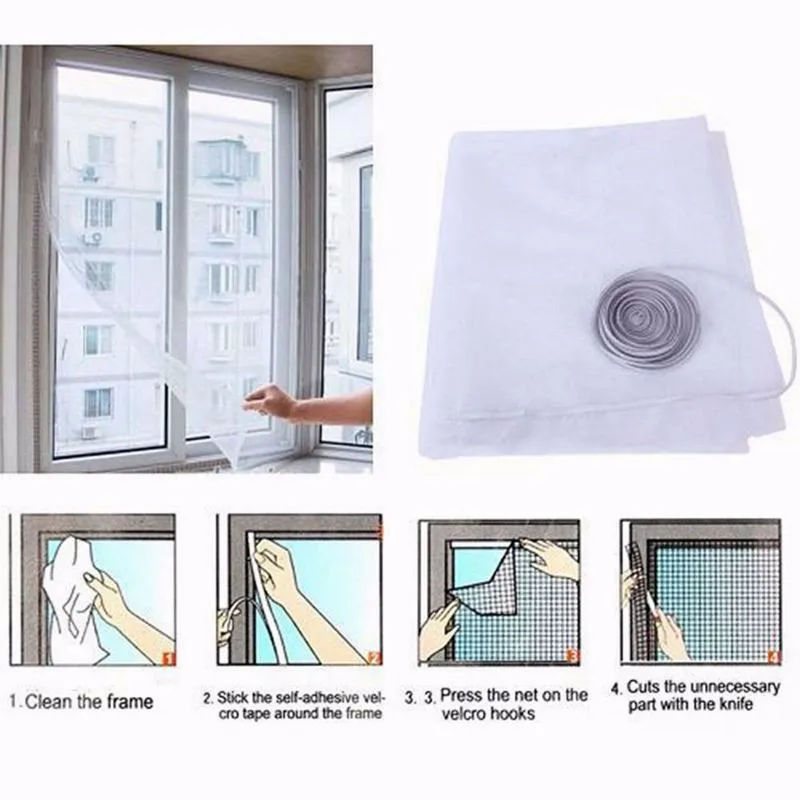 1

2

3

4

1. Clean the frame

2. Stick the self-adhesive velcro tape around the frame

3. 3. Press the net on the velcro hooks

4. Cuts the unnecessary part with the knife