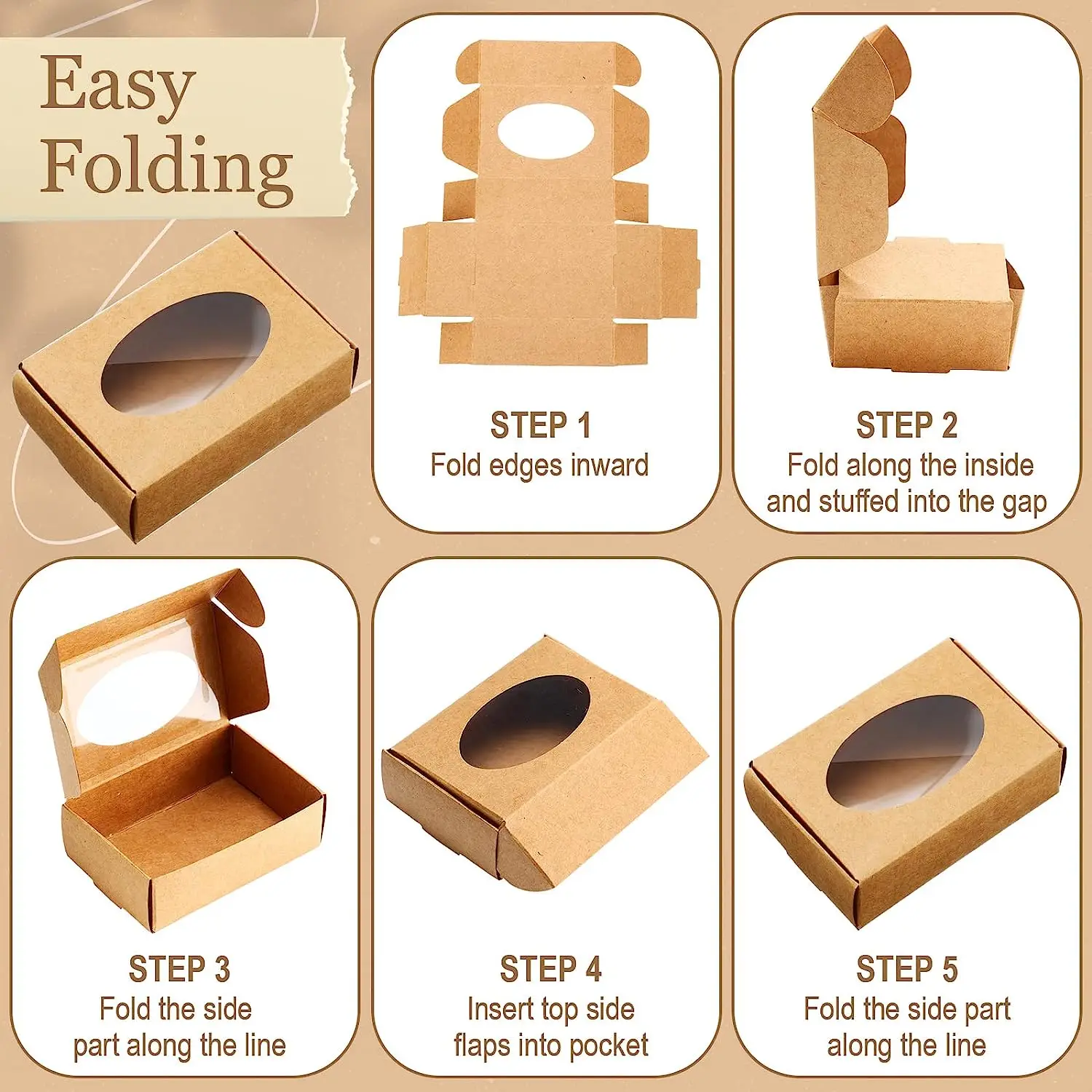 Easy Folding

STEP 1
Fold edges inward

STEP 2
Fold along the inside and stuffed into the gap

STEP 3
Fold the side part along the line

STEP 4
Insert top side flaps into pocket

STEP 5
Fold the side part along the line