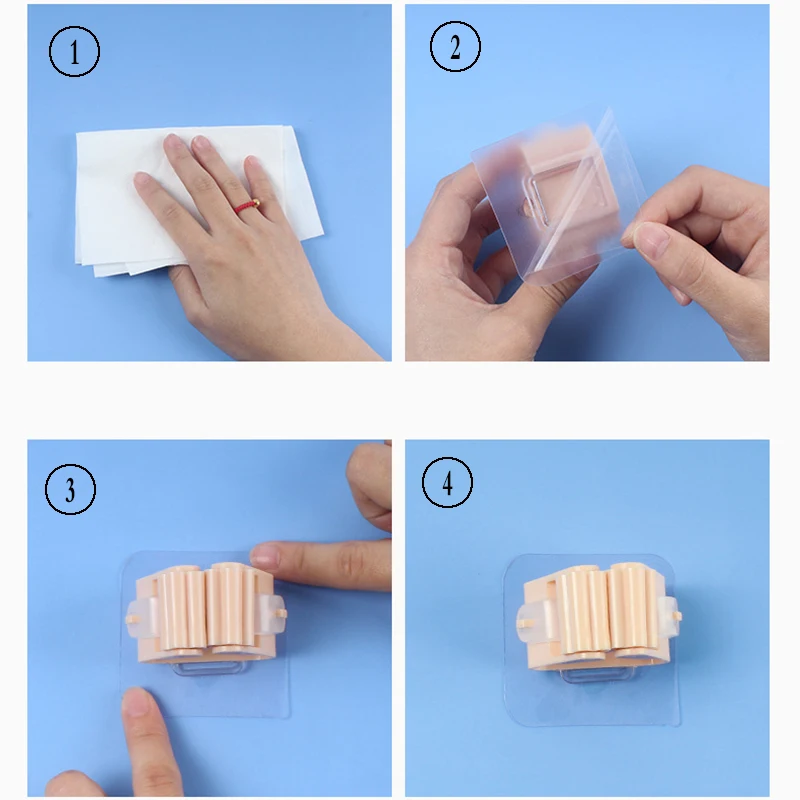 1

2

3

4