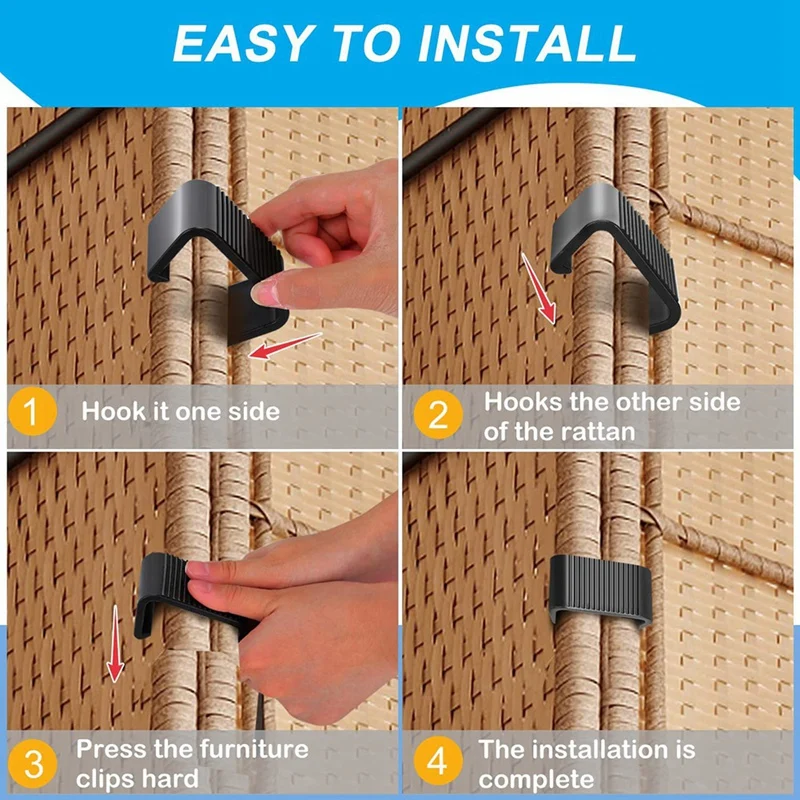 EASY TO INSTALL

1 Hook it one side

2 Hooks the other side of the rattan

3 Press the furniture clips hard

4 The installation is complete