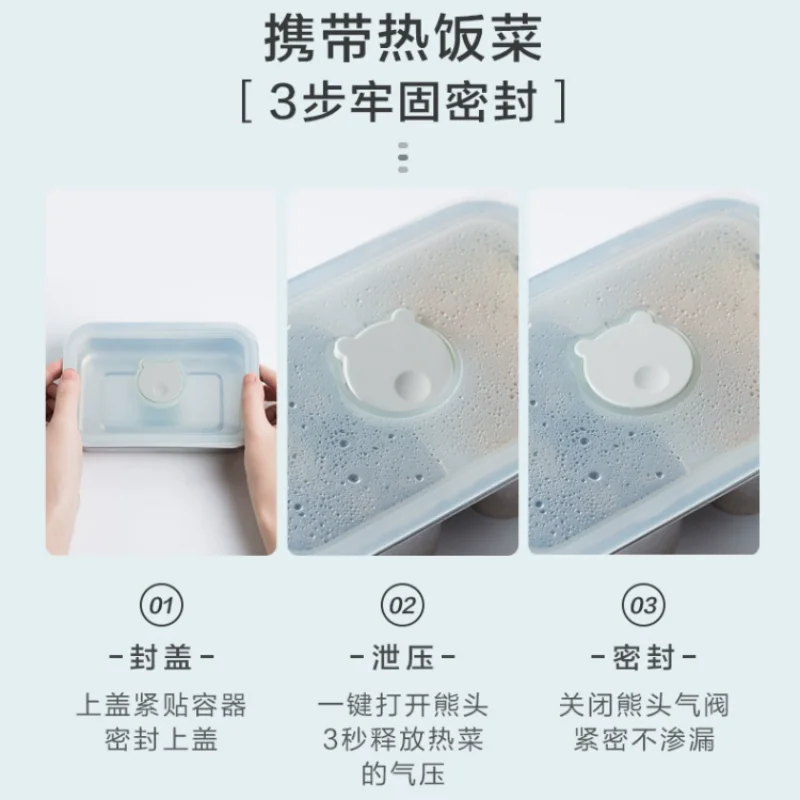 携带热饭菜
[ 3步牢固密封 ]

01
-封盖-
上盖紧贴容器
密封上盖

02
-泄压-
一键打开熊头
3秒释放热菜
的气压

03
-密封-
关闭熊头气阀
紧密不渗漏