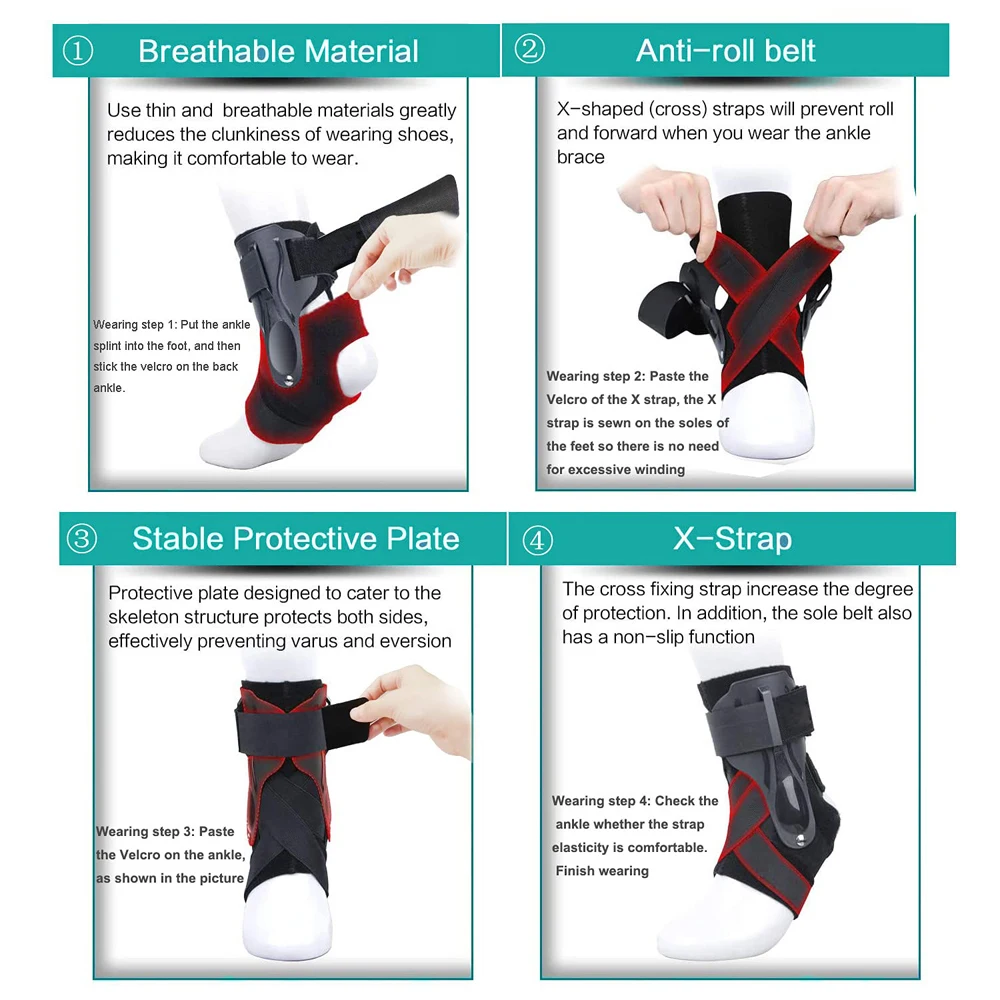 ① Breathable Material

Use thin and breathable materials greatly reduces the clunkiness of wearing shoes, making it comfortable to wear.

Wearing step 1: Put the ankle splint into the foot, and then stick the velcro on the back ankle.

② Anti-roll belt

X-shaped (cross) straps will prevent roll and forward when you wear the ankle brace

Wearing step 2: Paste the Velcro of the X strap, the X strap is sewn on the soles of the feet so there is no need for excessive winding

③ Stable Protective Plate

Protective plate designed to cater to the skeleton structure protects both sides, effectively preventing varus and eversion

Wearing step 3: Paste the Velcro on the ankle, as shown in the picture

④ X-Strap

The cross fixing strap increase the degree of protection. In addition, the sole belt also has a non-slip function

Wearing step 4: Check the ankle whether the strap elasticity is comfortable. Finish wearing