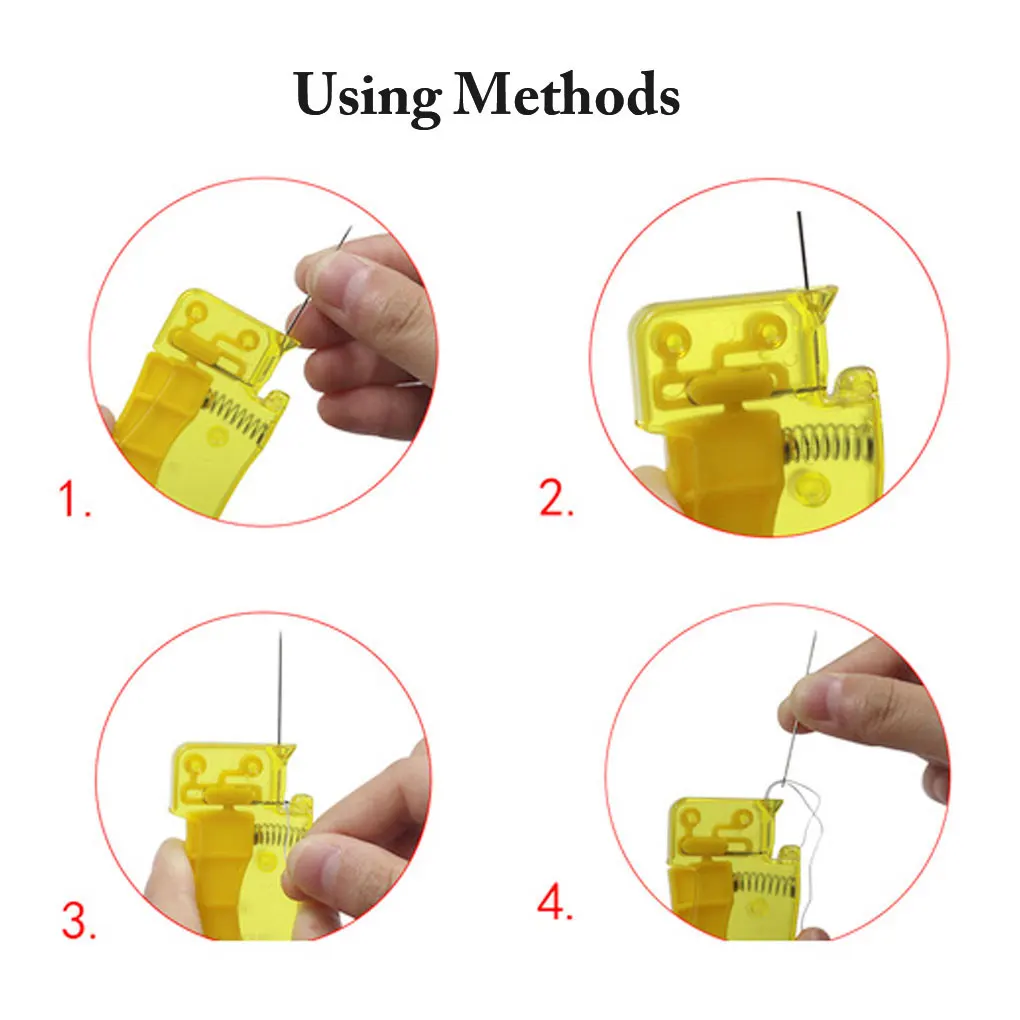 Using Methods

1.

2.

3.

4.