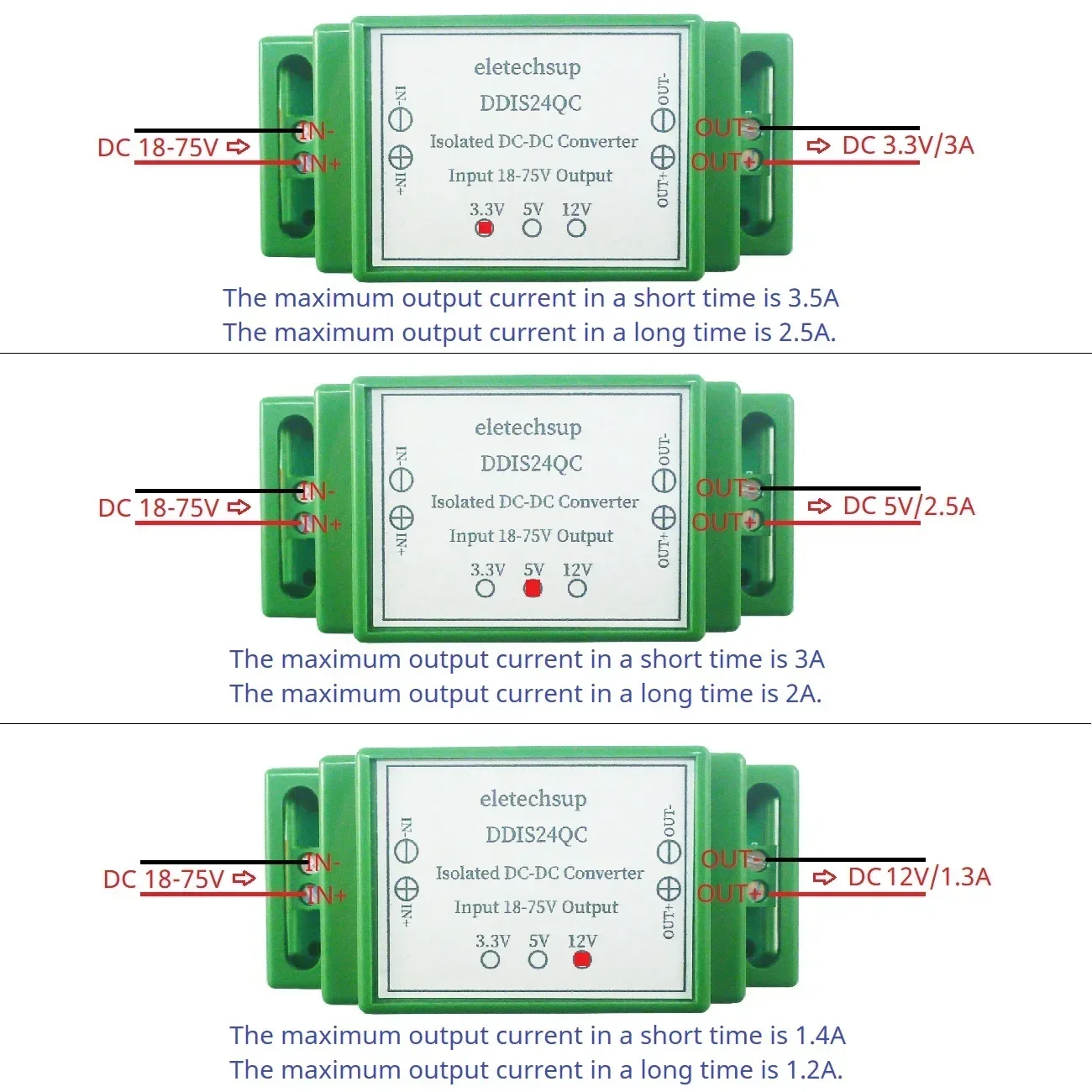 DC 18-75V
IN-
IN+
IN-
IN+
eletechsup
DDIS24QC
Isolated DC-DC Converter
Input 18-75V Output
3.3V 5V 12V
OUT-
OUT+
OUT-
OUT+
DC 3.3V/3A

The maximum output current in a short time is 3.5A
The maximum output current in a long time is 2.5A.

DC 18-75V
IN-
IN+
IN-
IN+
eletechsup
DDIS24QC
Isolated DC-DC Converter
Input 18-75V Output
3.3V 5V 12V
OUT-
OUT+
OUT-
OUT+
DC 5V/2.5A

The maximum output current in a short time is 3A
The maximum output current in a long time is 2A.

DC 18-75V
IN-
IN+
IN-
IN+
eletechsup
DDIS24QC
Isolated DC-DC Converter
Input 18-75V Output
3.3V 5V 12V
OUT-
OUT+
OUT-
OUT+
DC 12V/1.3A

The maximum output current in a short time is 1.4A
The maximum output current in a long time is 1.2A.