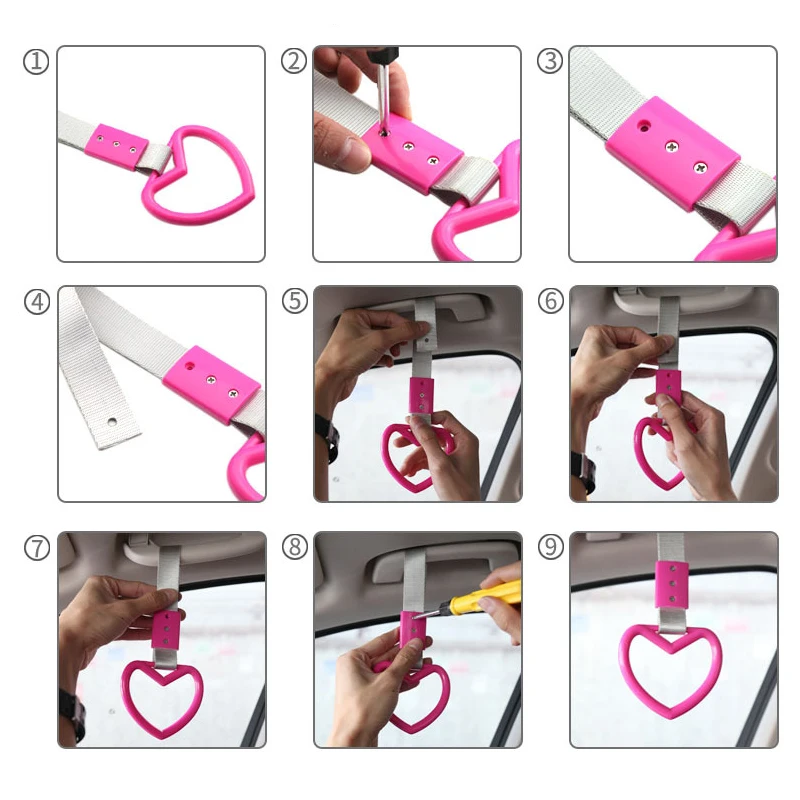 ①

②

③

④

⑤

⑥

⑦

⑧

⑨