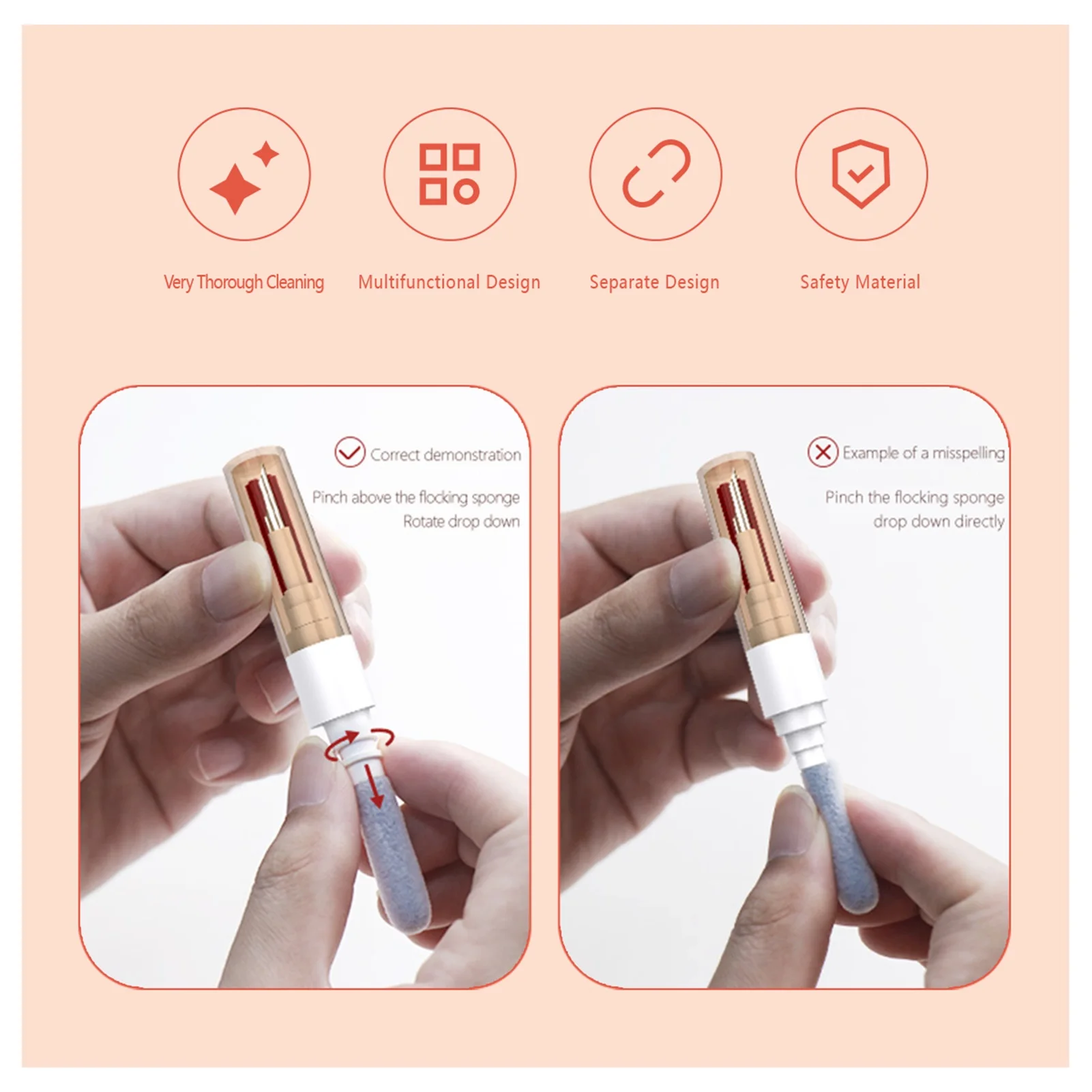 Very Thorough Cleaning

Multifunctional Design

Separate Design

Safety Material

Correct demonstration

Pinch above the flocking sponge
Rotate drop down

Example of a misspelling

Pinch the flocking sponge
drop down directly