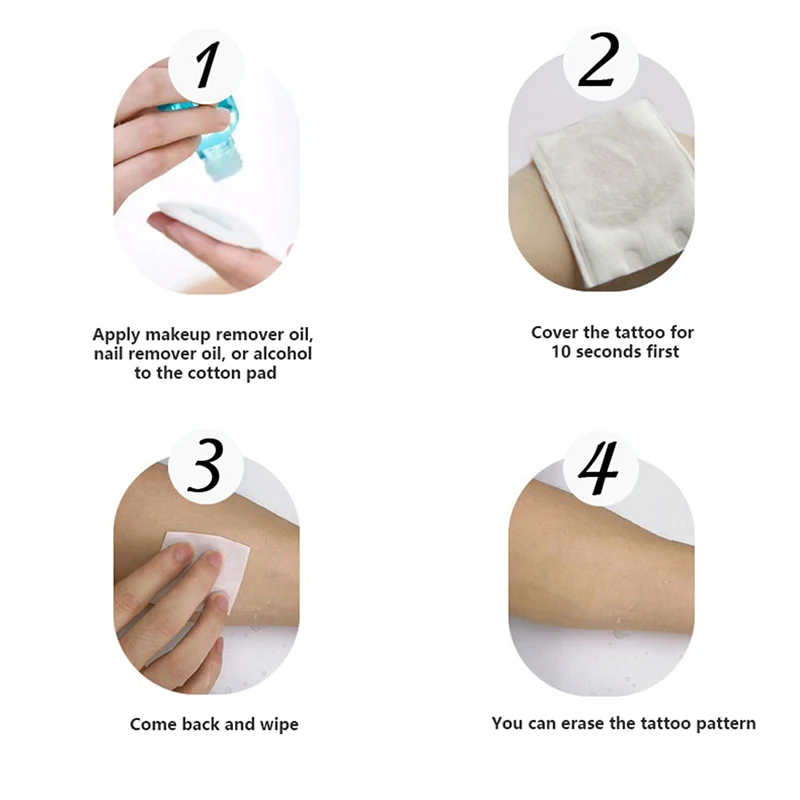 1

Apply makeup remover oil, nail remover oil, or alcohol to the cotton pad

2

Cover the tattoo for 10 seconds first

3

Come back and wipe

4

You can erase the tattoo pattern