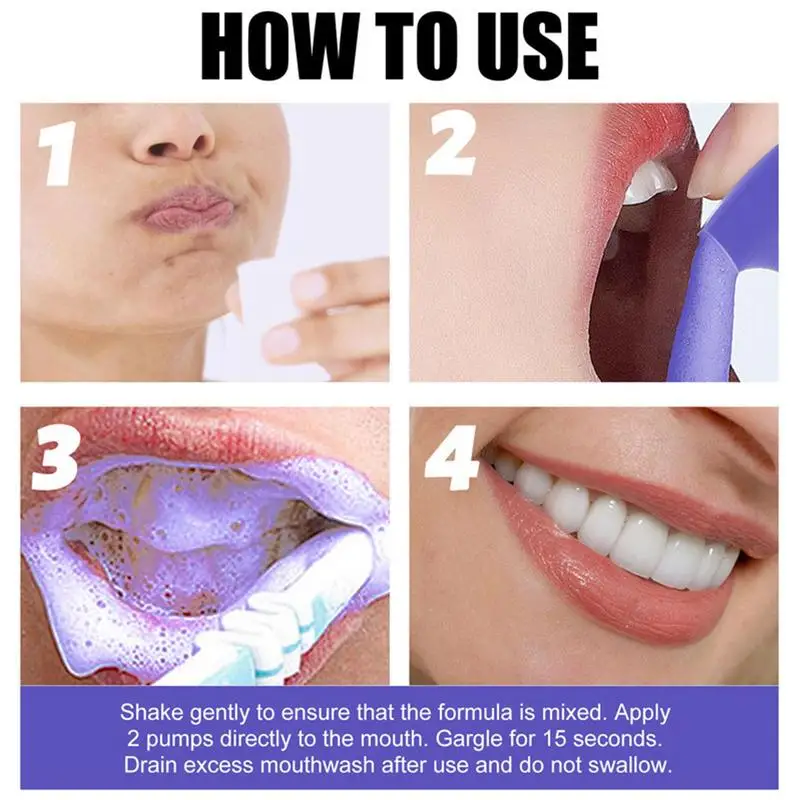 HOW TO USE

1

2

3

4

Shake gently to ensure that the formula is mixed. Apply 2 pumps directly to the mouth. Gargle for 15 seconds. Drain excess mouthwash after use and do not swallow.