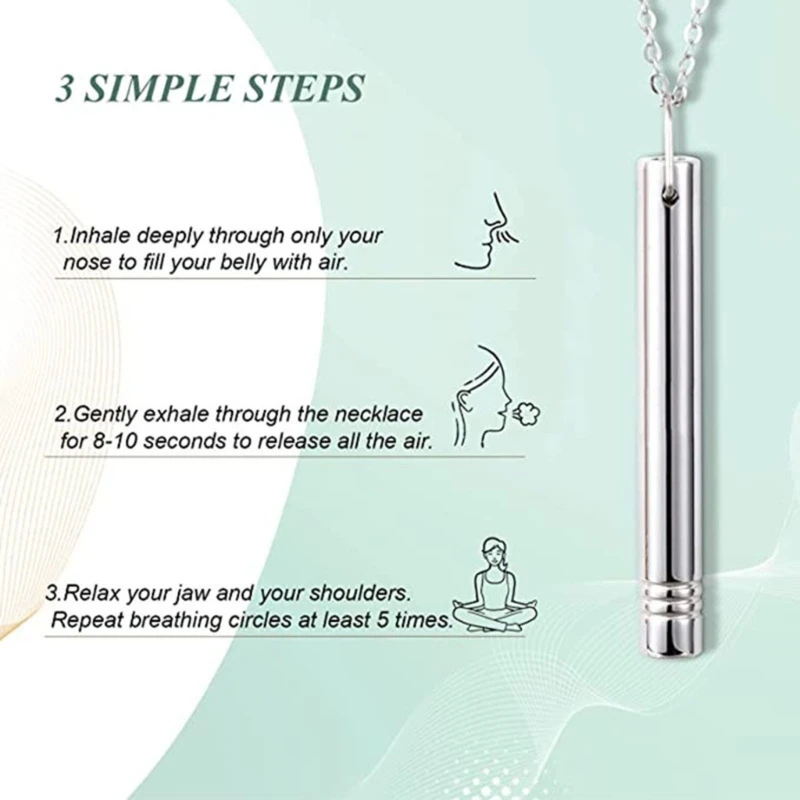 3 SIMPLE STEPS

1.Inhale deeply through only your nose to fill your belly with air.

2.Gently exhale through the necklace for 8-10 seconds to release all the air.

3.Relax your jaw and your shoulders. Repeat breathing circles at least 5 times.