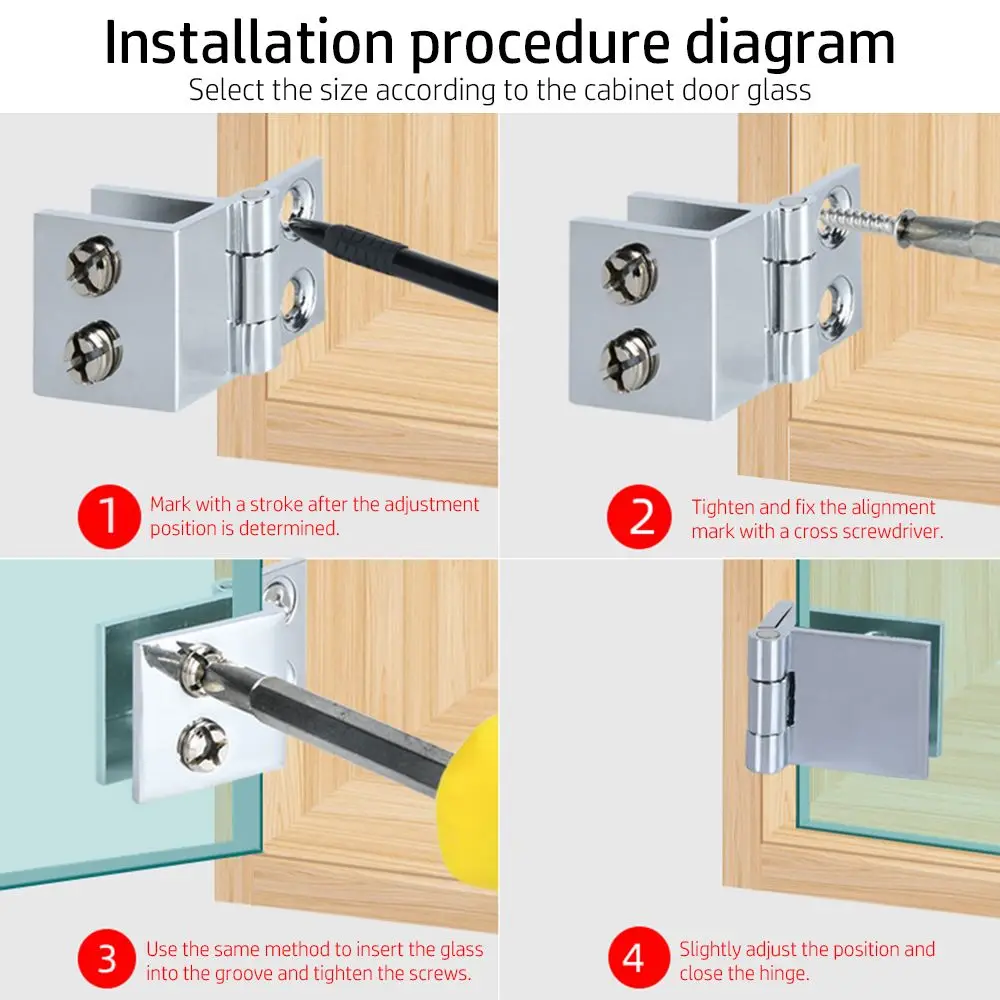 Installation procedure diagram
Select the size according to the cabinet door glass

1 Mark with a stroke after the adjustment position is determined.

2 Tighten and fix the alignment mark with a cross screwdriver.

3 Use the same method to insert the glass into the groove and tighten the screws.

4 Slightly adjust the position and close the hinge.