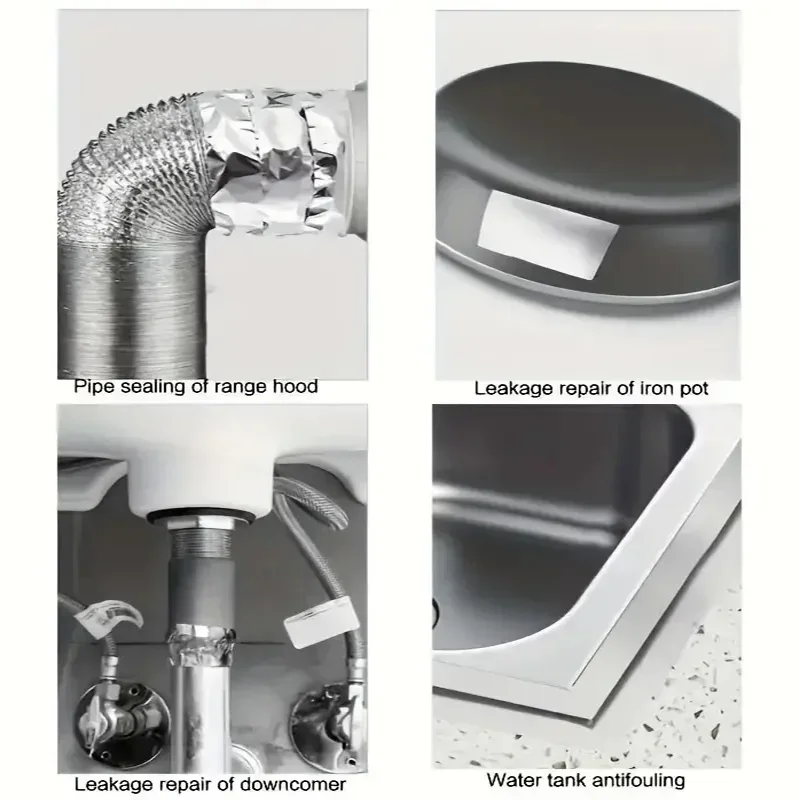 Pipe sealing of range hood

Leakage repair of iron pot

Leakage repair of downcomer

Water tank antifouling