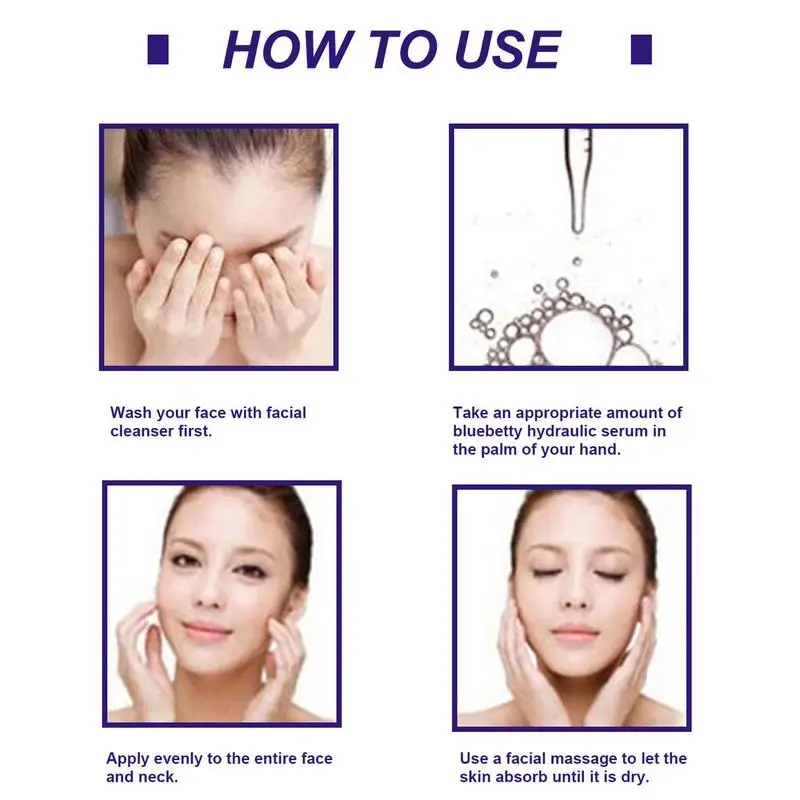 HOW TO USE

Wash your face with facial cleanser first.

Take an appropriate amount of bluebetty hydraulic serum in the palm of your hand.

Apply evenly to the entire face and neck.

Use a facial massage to let the skin absorb until it is dry.