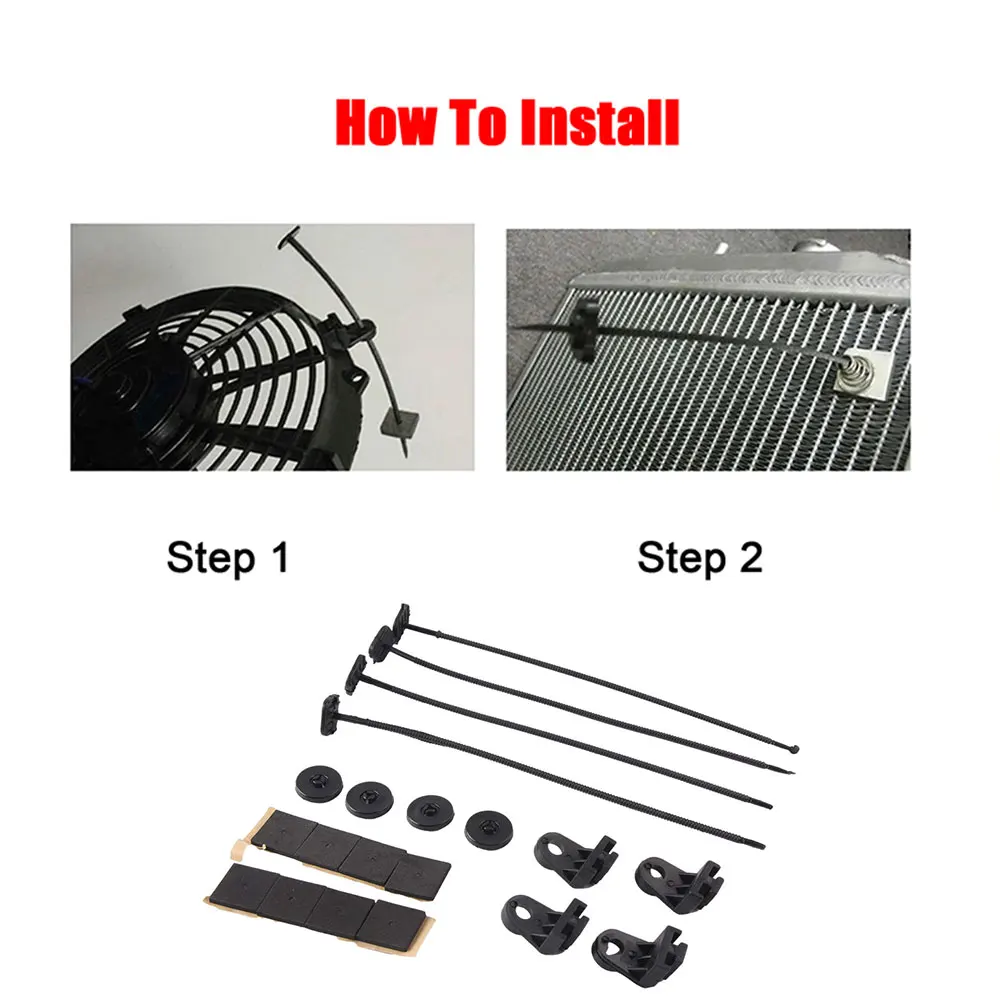 How To Install

Step 1

Step 2