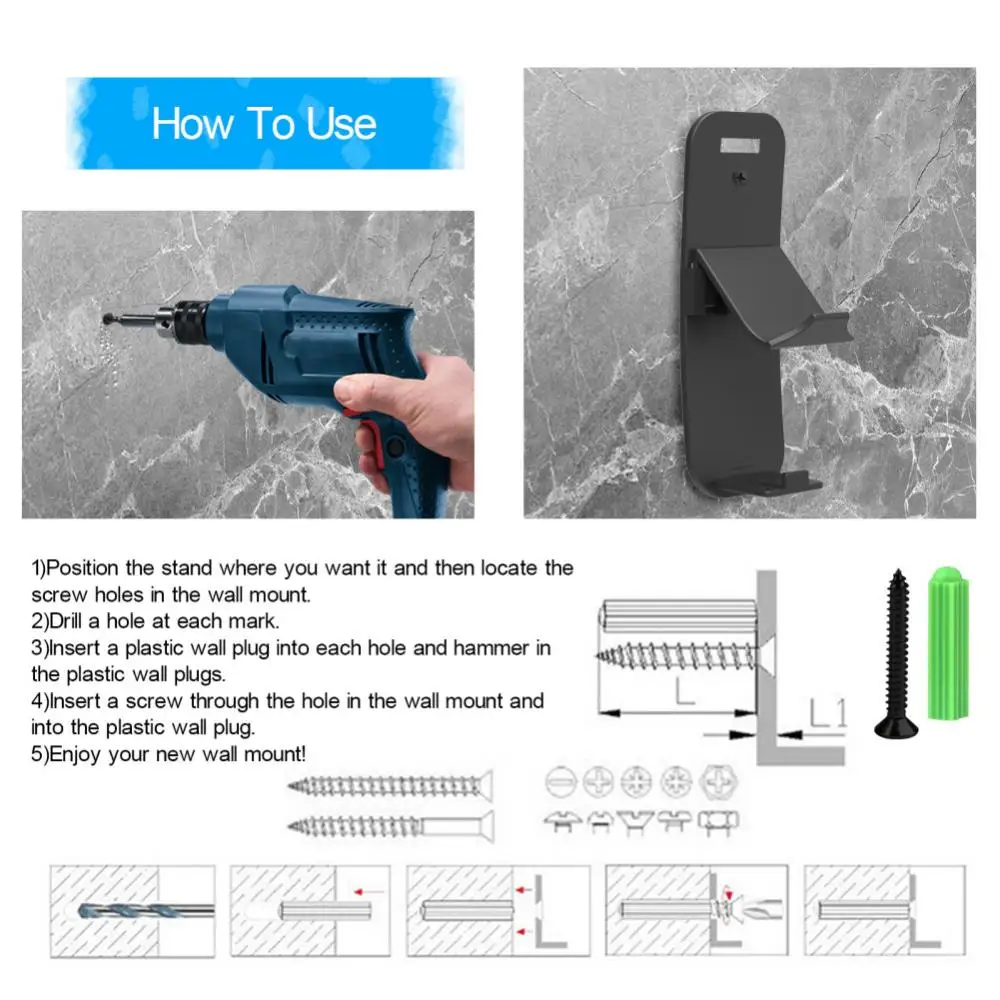 How To Use

1)Position the stand where you want it and then locate the screw holes in the wall mount.
2)Drill a hole at each mark.
3)Insert a plastic wall plug into each hole and hammer in the plastic wall plugs.
4)Insert a screw through the hole in the wall mount and into the plastic wall plug.
5)Enjoy your new wall mount!

L

L1