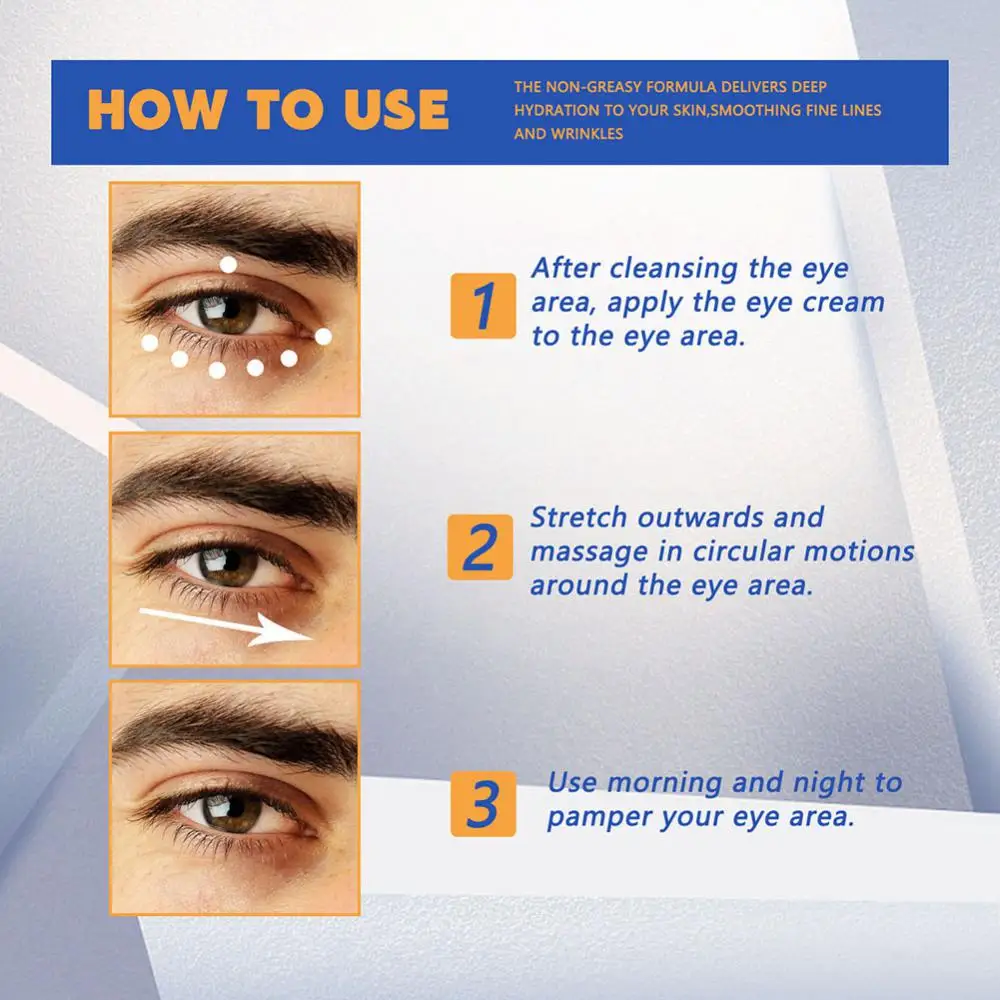 HOW TO USE

THE NON-GREASY FORMULA DELIVERS DEEP HYDRATION TO YOUR SKIN,SMOOTHING FINE LINES AND WRINKLES

1 After cleansing the eye area, apply the eye cream to the eye area.

2 Stretch outwards and massage in circular motions around the eye area.

3 Use morning and night to pamper your eye area.