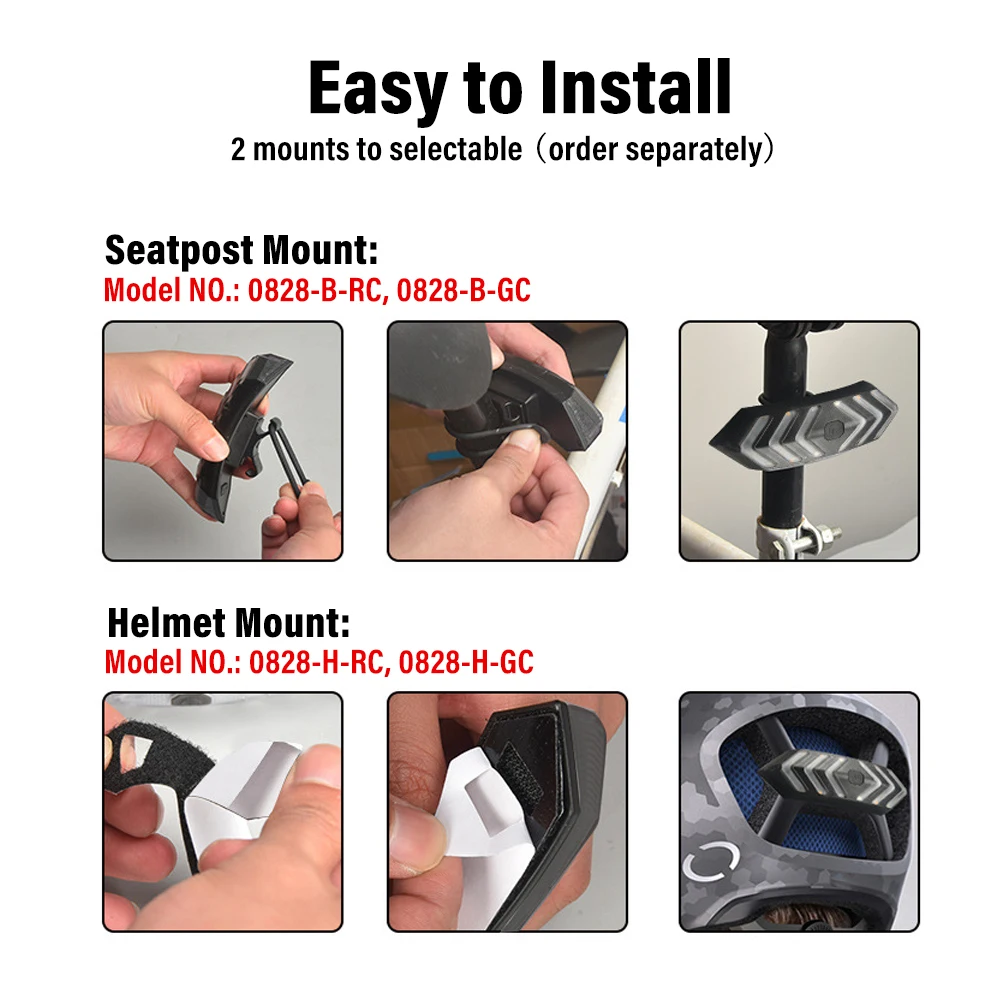 Easy to Install
2 mounts to selectable（order separately）

Seatpost Mount:
Model NO.: 0828-B-RC, 0828-B-GC

Helmet Mount:
Model NO.: 0828-H-RC, 0828-H-GC