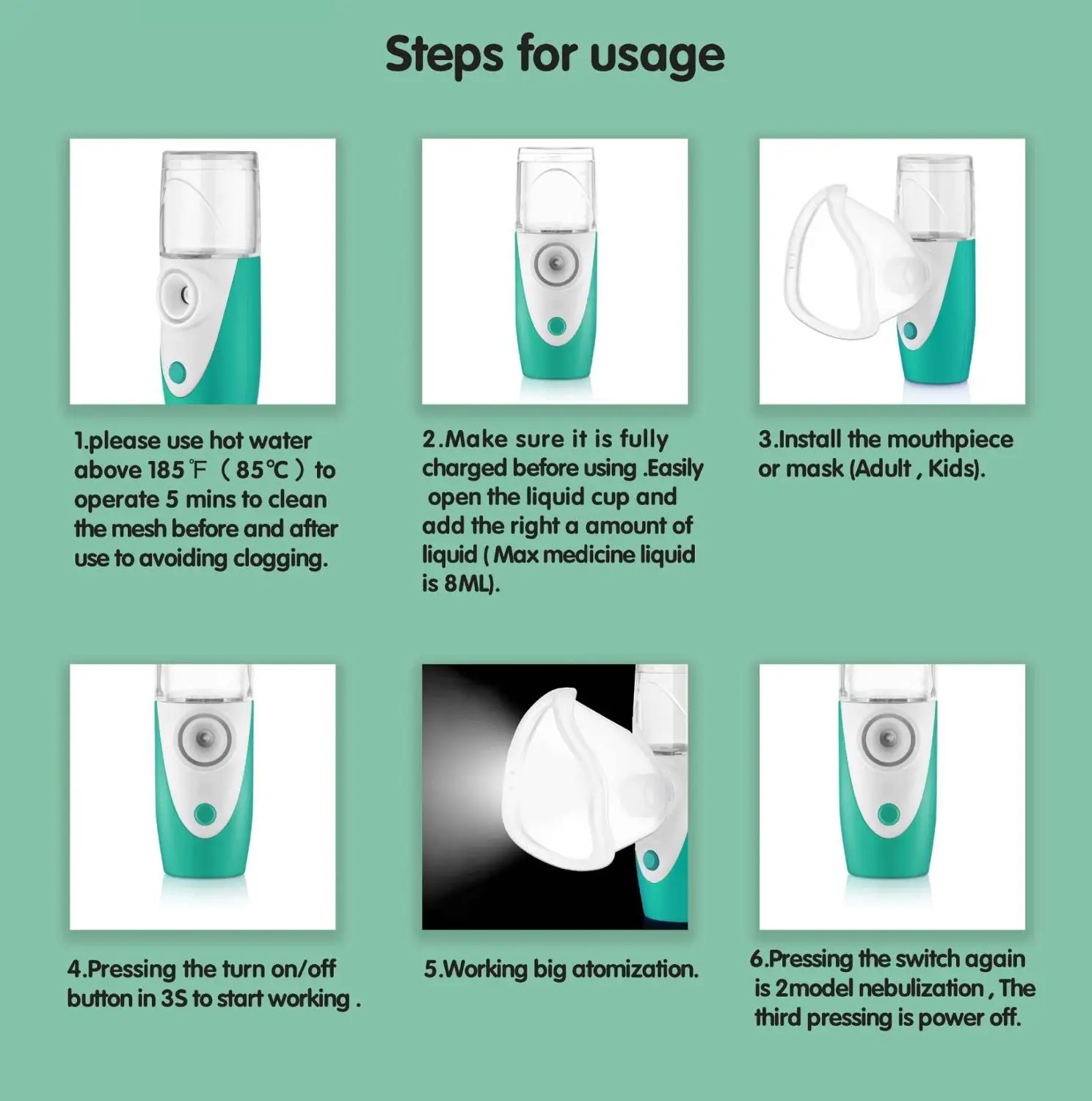 Steps for usage

1.please use hot water above 185℉（85℃）to operate 5 mins to clean the mesh before and after use to avoiding clogging.

2.Make sure it is fully charged before using .Easily open the liquid cup and add the right a amount of liquid ( Max medicine liquid is 8ML).

3.Install the mouthpiece or mask (Adult , Kids).

4.Pressing the turn on/off button in 3S to start working .

5.Working big atomization.

6.Pressing the switch again is 2model nebulization , The third pressing is power off.