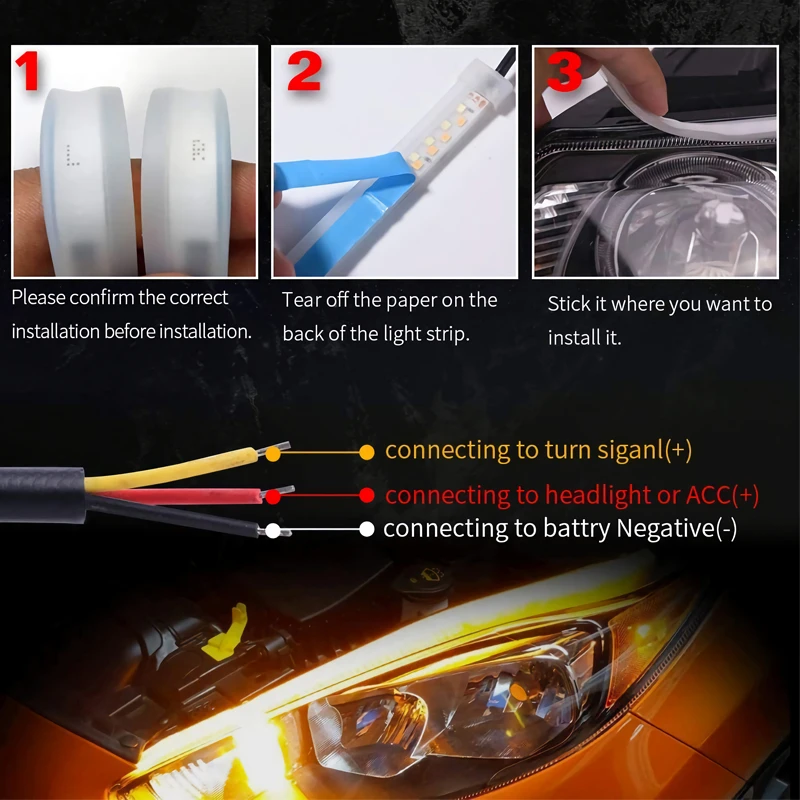 1

L

R

Please confirm the correct installation before installation.

2

Tear off the paper on the back of the light strip.

3

Stick it where you want to install it.

connecting to turn siganl(+)

connecting to headlight or ACC(+)

connecting to battry Negative(-)