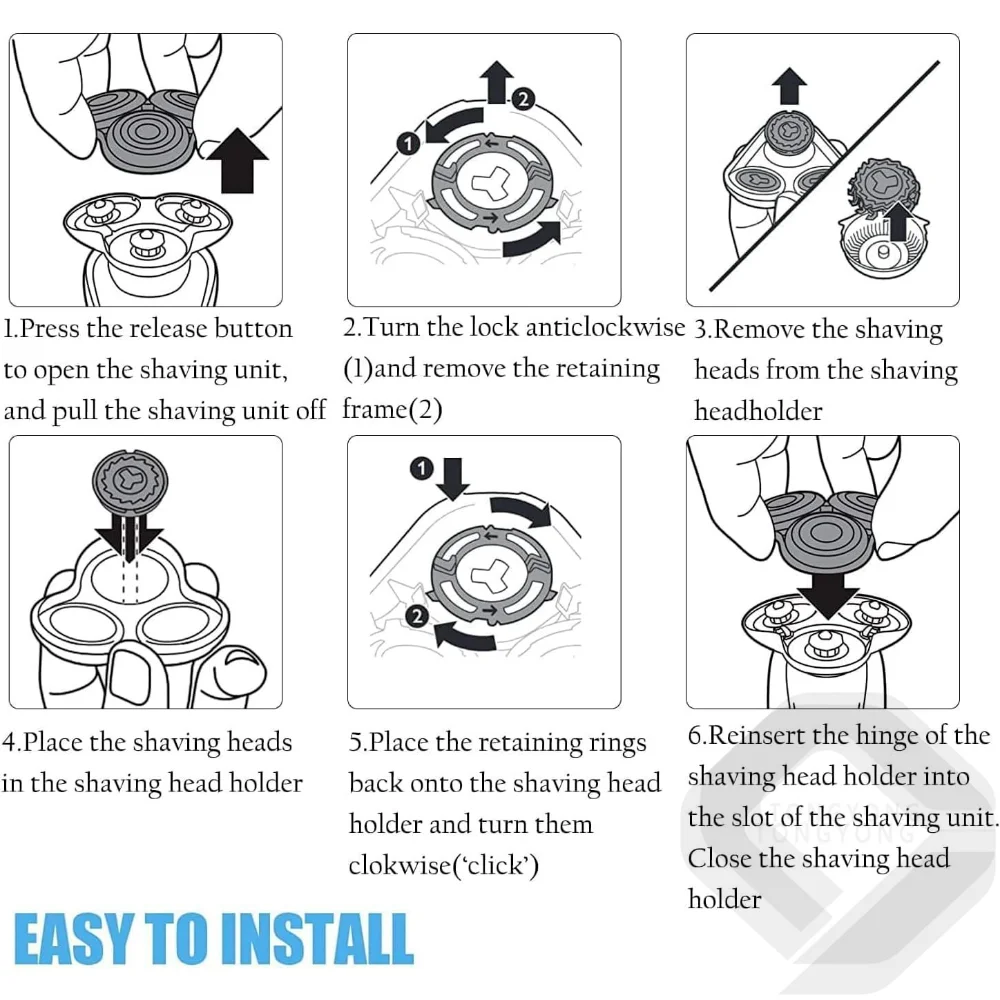 1 2

1.Press the release button to open the shaving unit, and pull the shaving unit off

2.Turn the lock anticlockwise (1)and remove the retaining frame(2)

3.Remove the shaving heads from the shaving headholder

1 2

4.Place the shaving heads in the shaving head holder

5.Place the retaining rings back onto the shaving head holder and turn them clokwise('click')

6.Reinsert the hinge of the shaving head holder into the slot of the shaving unit. Close the shaving head holder

TONGYONG

EASY TO INSTALL