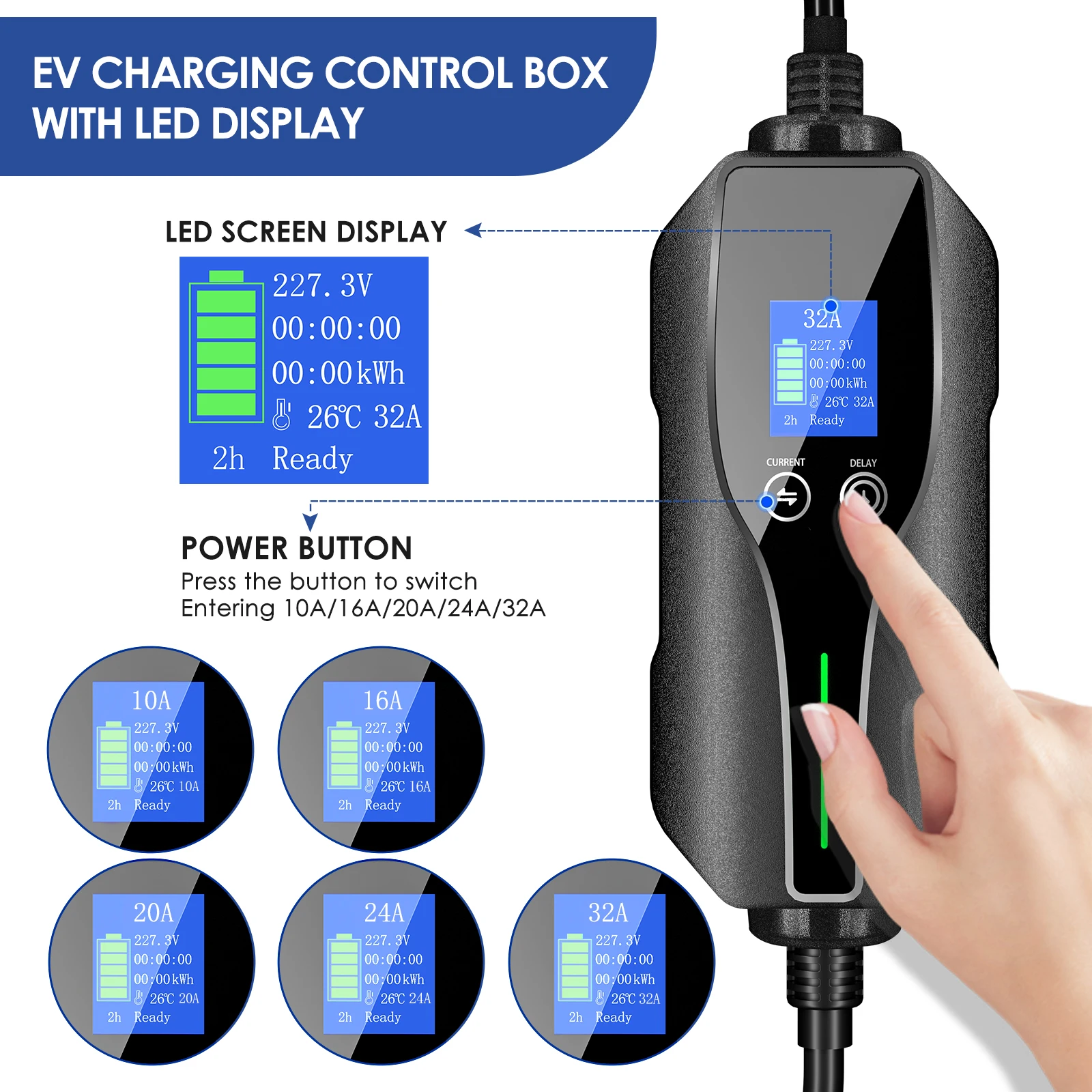 EV CHARGING CONTROL BOX WITH LED DISPLAY

LED SCREEN DISPLAY

227. 3V
00:00:00
00:00kWh
26℃ 32A
2h Ready

32A
227. 3V
00:00:00
00:00kWh
26℃ 32A
2h Ready

CURRENT
DELAY

POWER BUTTON
Press the button to switch
Entering 10A/16A/20A/24A/32A

10A
227. 3V
00:00:00
00:00kWh
26℃ 10A
2h Ready

16A
227. 3V
00:00:00
00:00kWh
26℃ 16A
2h Ready

20A
227. 3V
00:00:00
00:00kWh
26℃ 20A
2h Ready

24A
227. 3V
00:00:00
00:00kWh
26℃ 24A
2h Ready

32A
227. 3V
00:00:00
00:00kWh
26℃ 32A
2h Ready